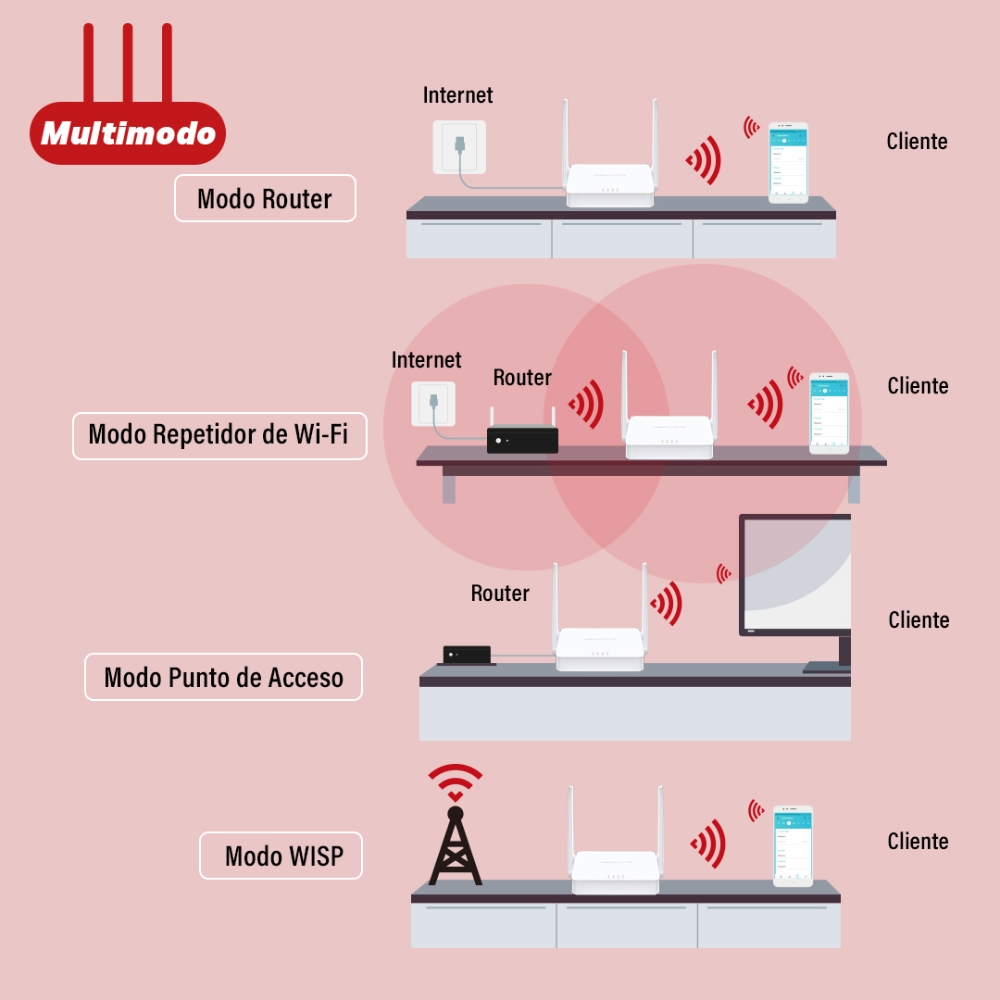 Multimodo

Modo Router
Internet
Cliente

Modo Repetidor de Wi-Fi
Internet
Router
Cliente

Modo Punto de Acceso
Router
Cliente

Modo WISP
Cliente