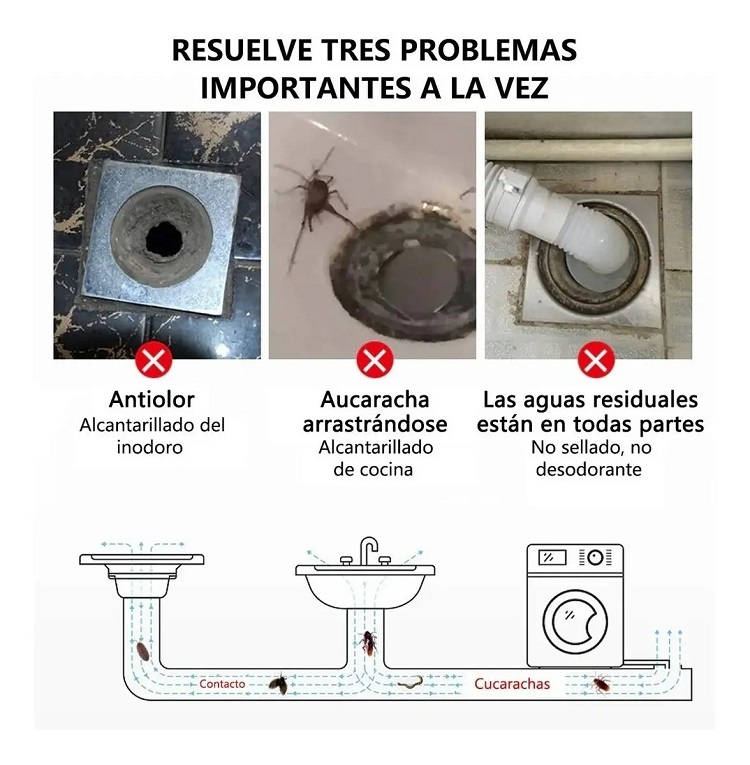 RESUELVE TRES PROBLEMAS IMPORTANTES A LA VEZ

Antiolor
Alcantarillado del inodoro

Aucaracha arrastrándose
Alcantarillado de cocina

Las aguas residuales están en todas partes
No sellado, no desodorante

Contacto

Cucarachas