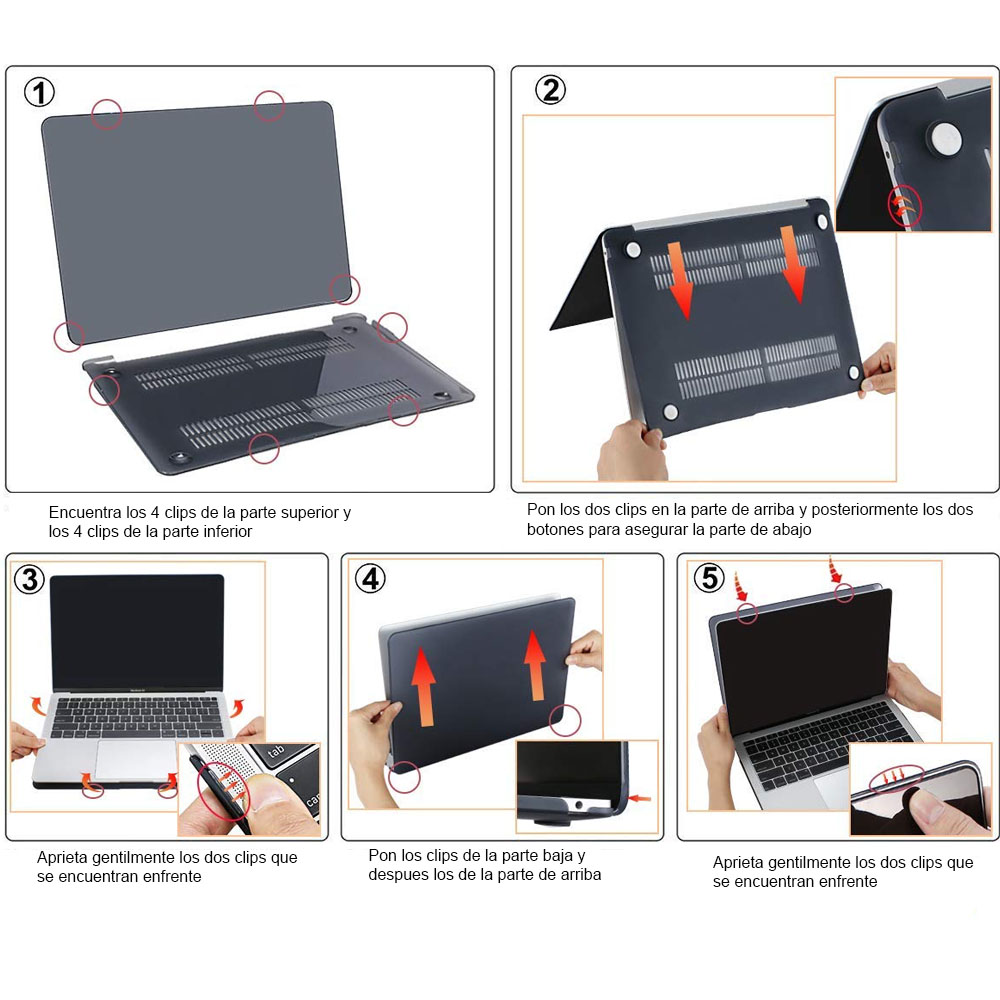 ①

Encuentra los 4 clips de la parte superior y los 4 clips de la parte inferior

②

Pon los dos clips en la parte de arriba y posteriormente los dos botones para asegurar la parte de abajo

③

tab

Aprieta gentilmente los dos clips que se encuentran enfrente

④

Pon los clips de la parte baja y despues los de la parte de arriba

⑤

Aprieta gentilmente los dos clips que se encuentran enfrente