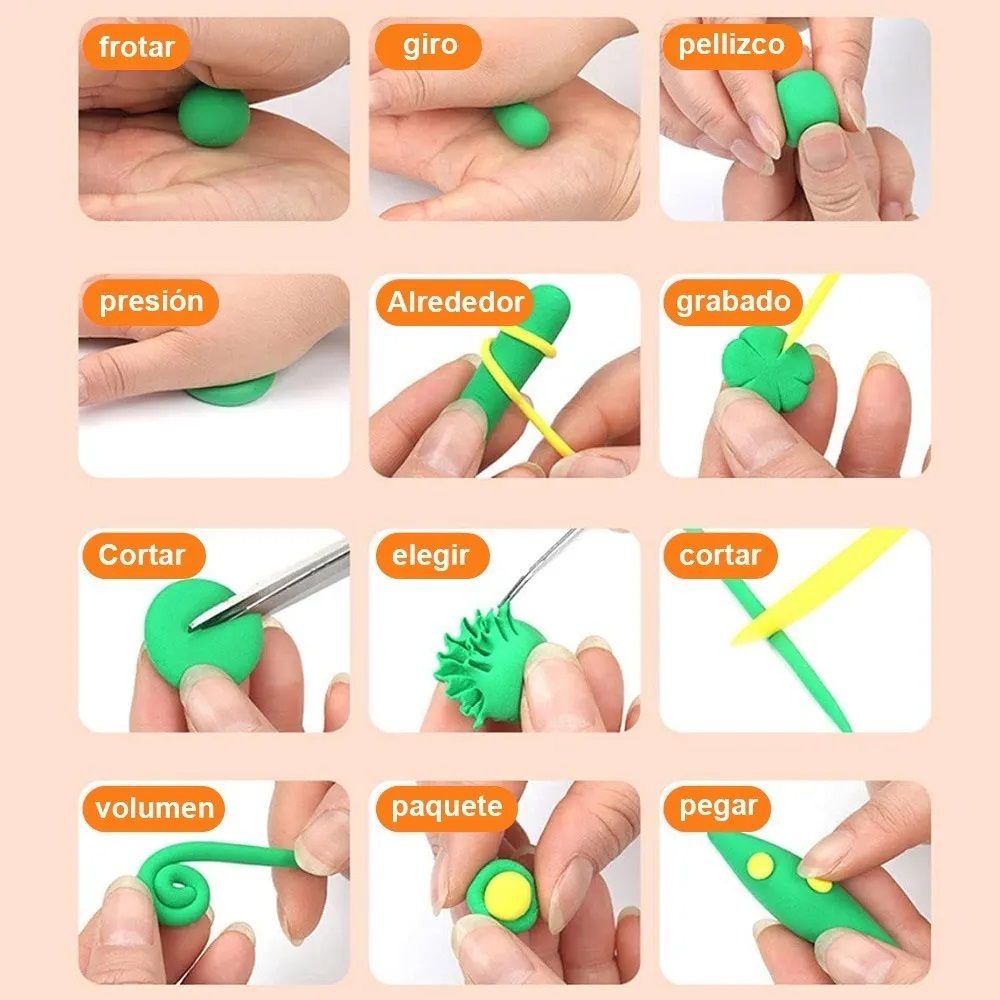 frotar

giro

pellizco

presión

Alrededor

grabado

Cortar

elegir

cortar

volumen

paquete

pegar