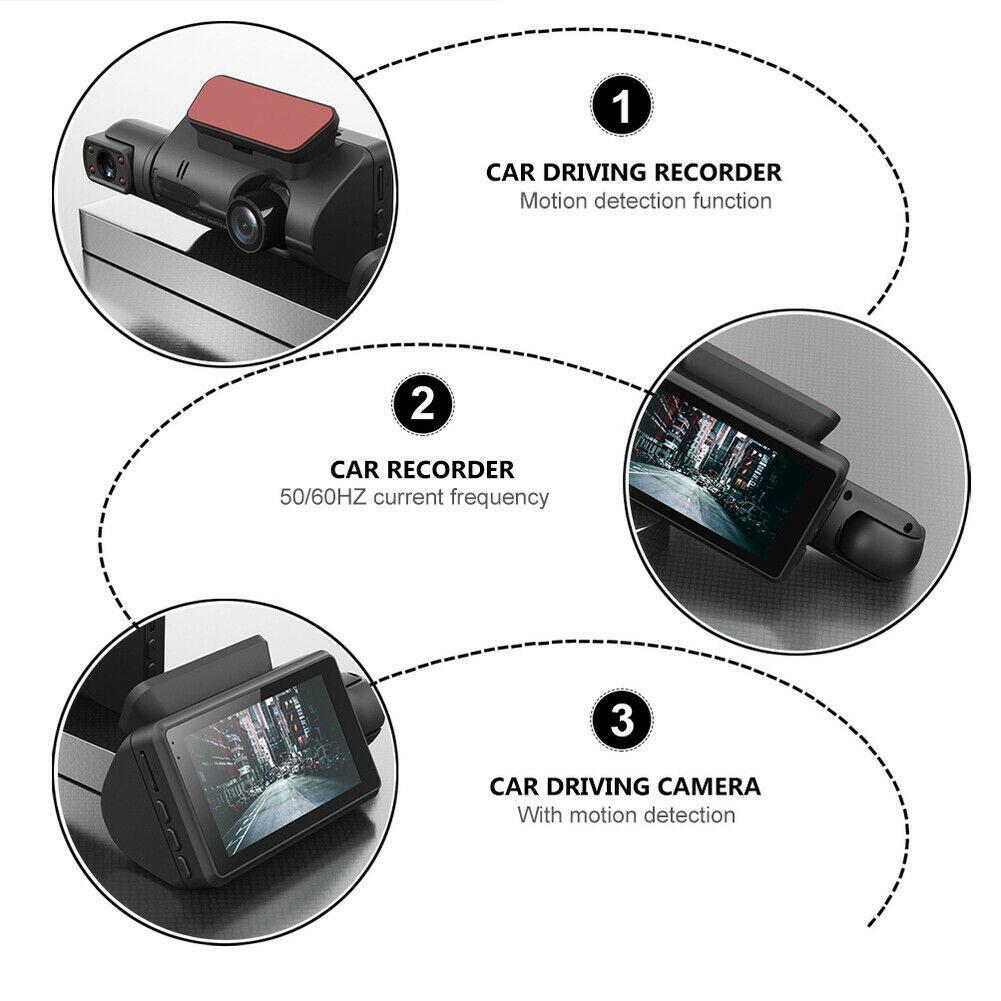 1

CAR DRIVING RECORDER
Motion detection function

2

CAR RECORDER
50/60HZ current frequency

3

CAR DRIVING CAMERA
With motion detection