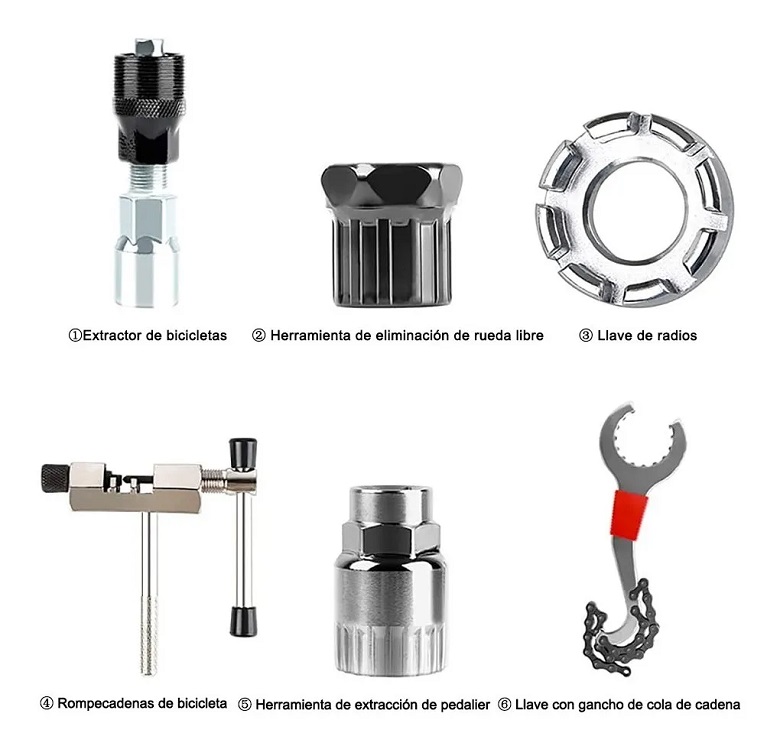 ①Extractor de bicicletas ② Herramienta de eliminación de rueda libre ③ Llave de radios

④ Rompecadenas de bicicleta ⑤ Herramienta de extracción de pedalier ⑥ Llave con gancho de cola de cadena