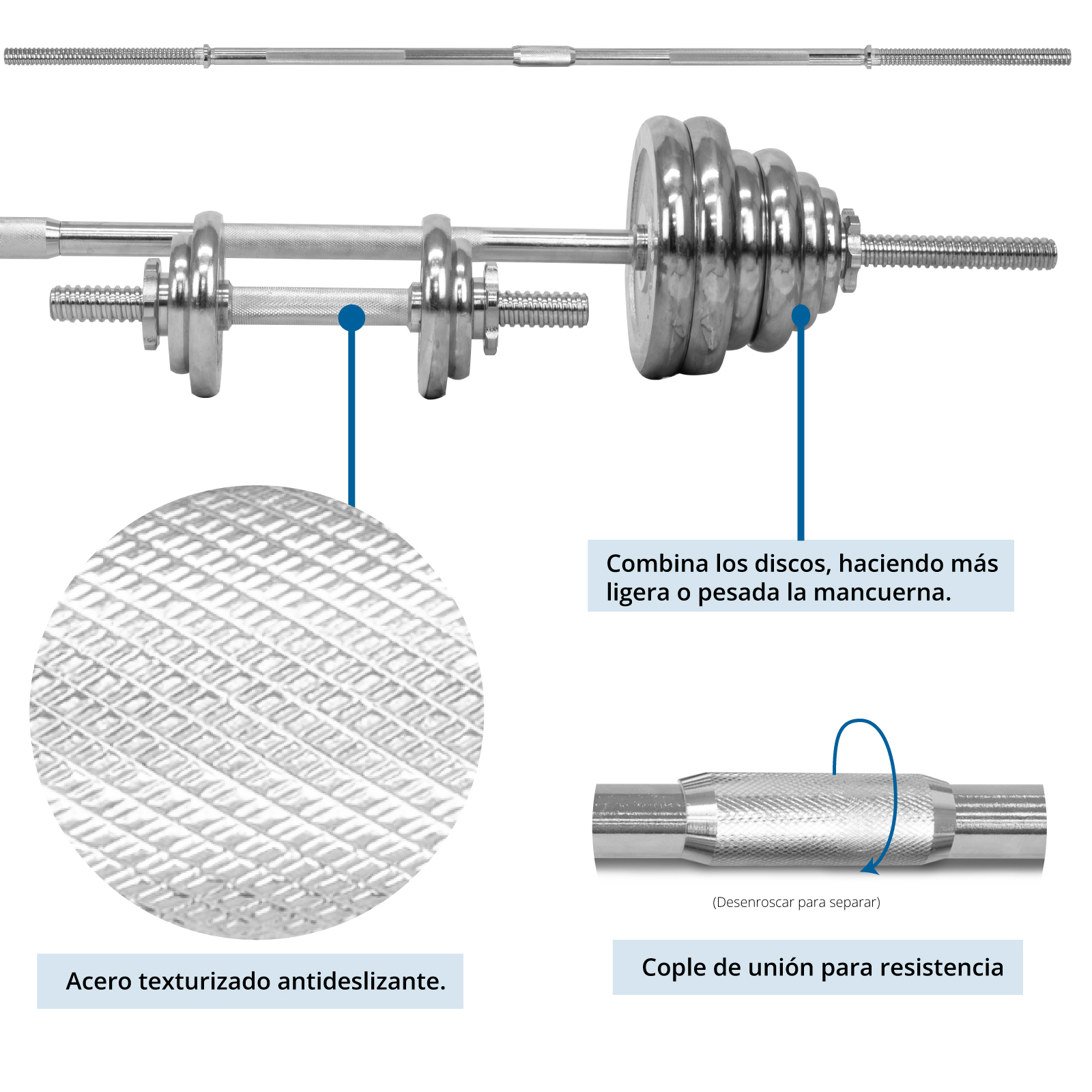 Combina los discos, haciendo más ligera o pesada la mancuerna.

(Desenroscar para separar)

Acero texturizado antideslizante.

Cople de unión para resistencia