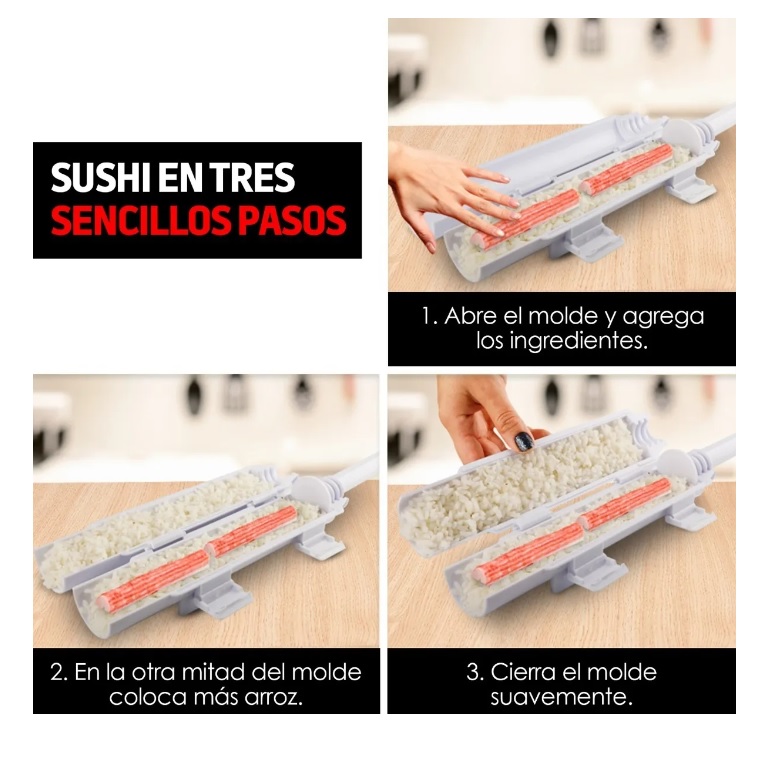 SUSHI EN TRES
SENCILLOS PASOS

1. Abre el molde y agrega los ingredientes.

2. En la otra mitad del molde coloca más arroz.

3. Cierra el molde suavemente.