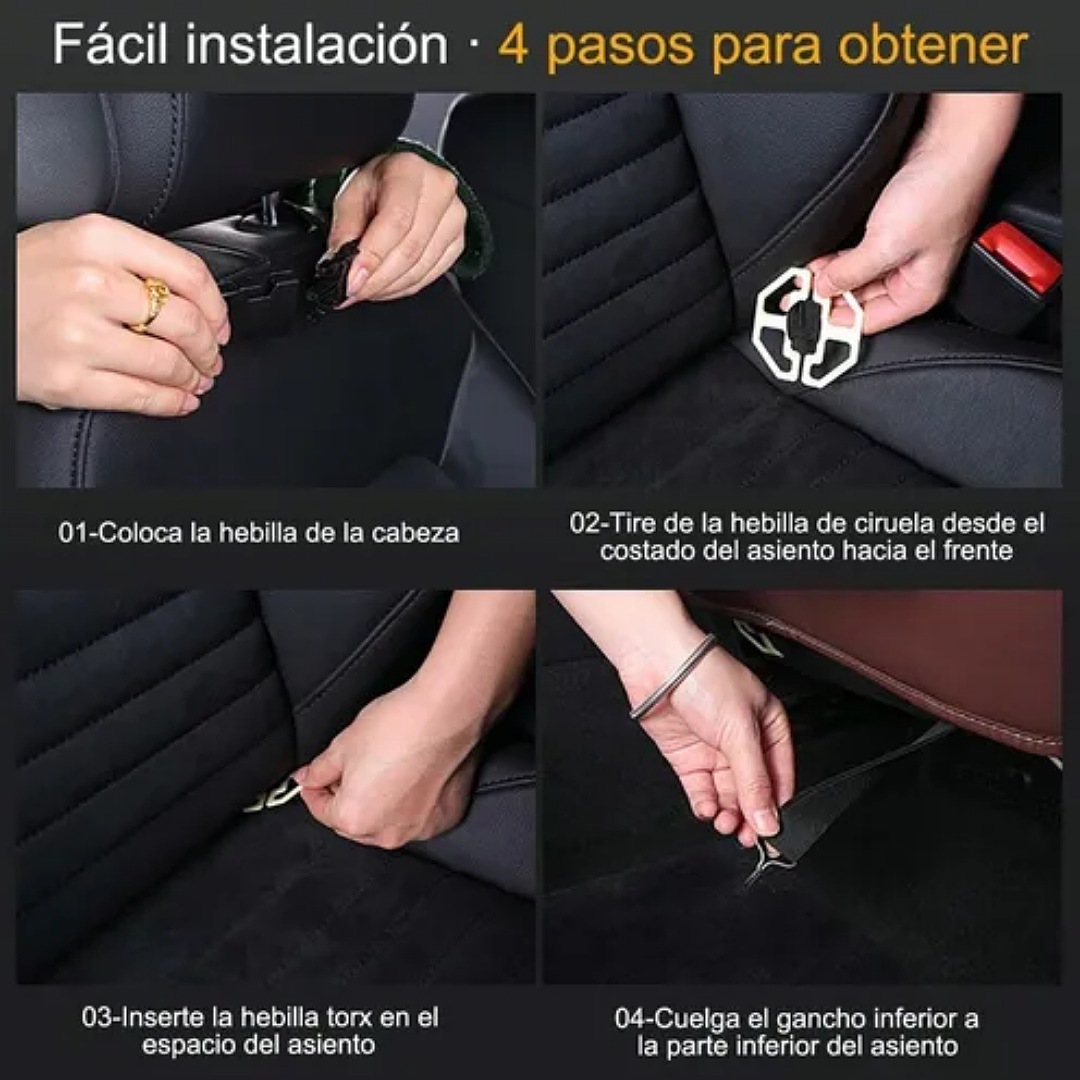 Fácil instalación · 4 pasos para obtener

01-Coloca la hebilla de la cabeza

02-Tire de la hebilla de ciruela desde el costado del asiento hacia el frente

03-Inserte la hebilla torx en el espacio del asiento

04-Cuelga el gancho inferior a la parte inferior del asiento