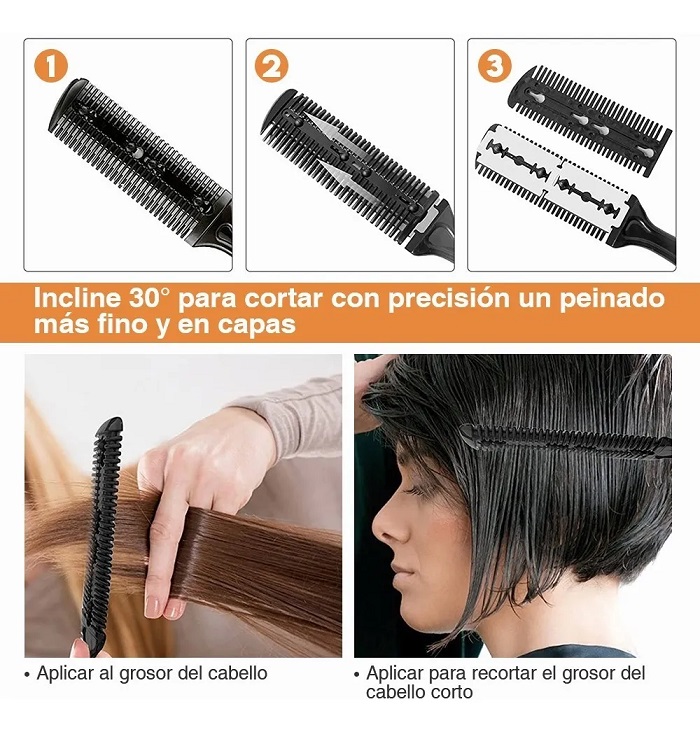 1

2

3

Incline 30° para cortar con precisión un peinado más fino y en capas

• Aplicar al grosor del cabello

• Aplicar para recortar el grosor del cabello corto