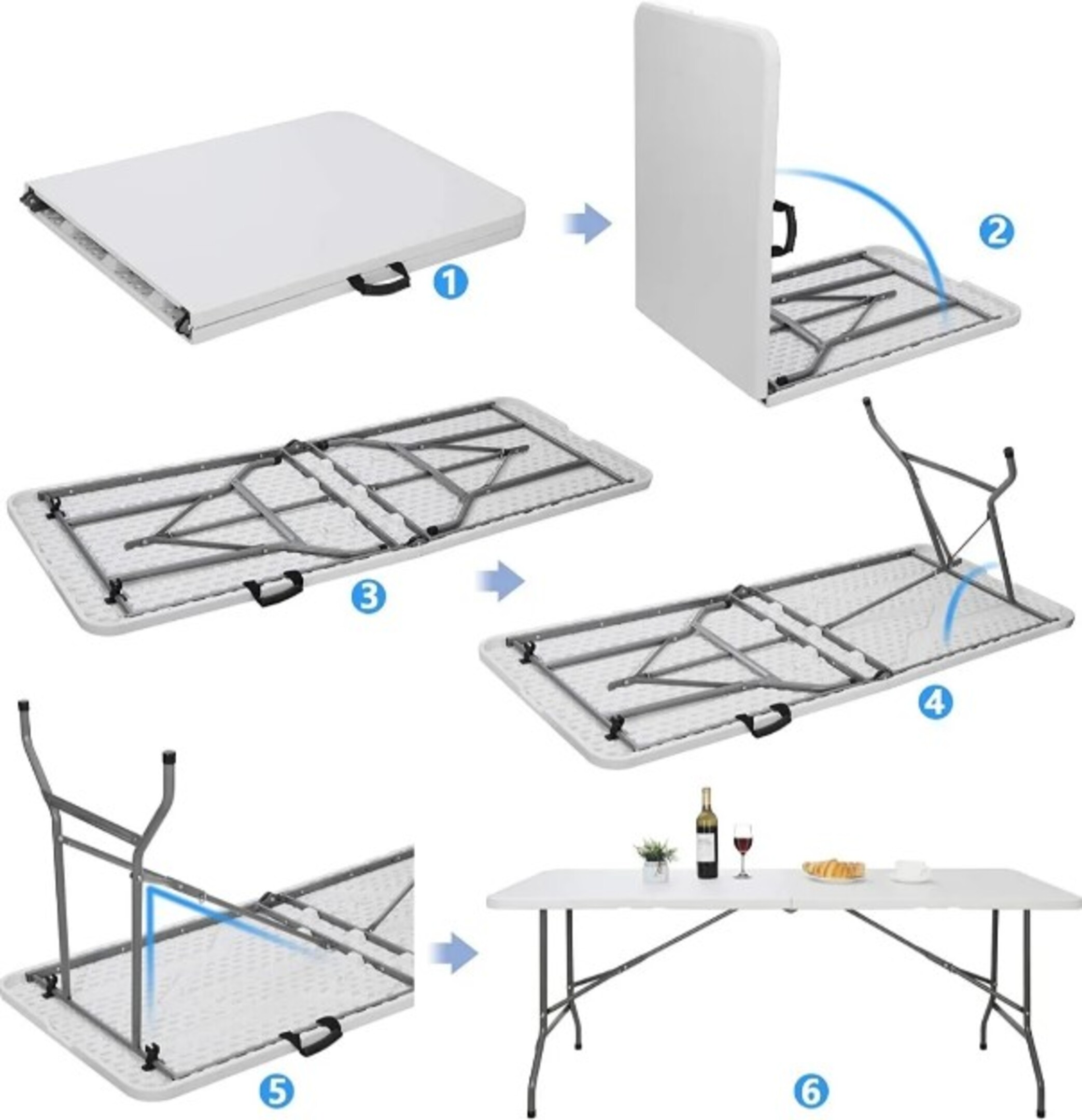 1

2

3

4

5

6