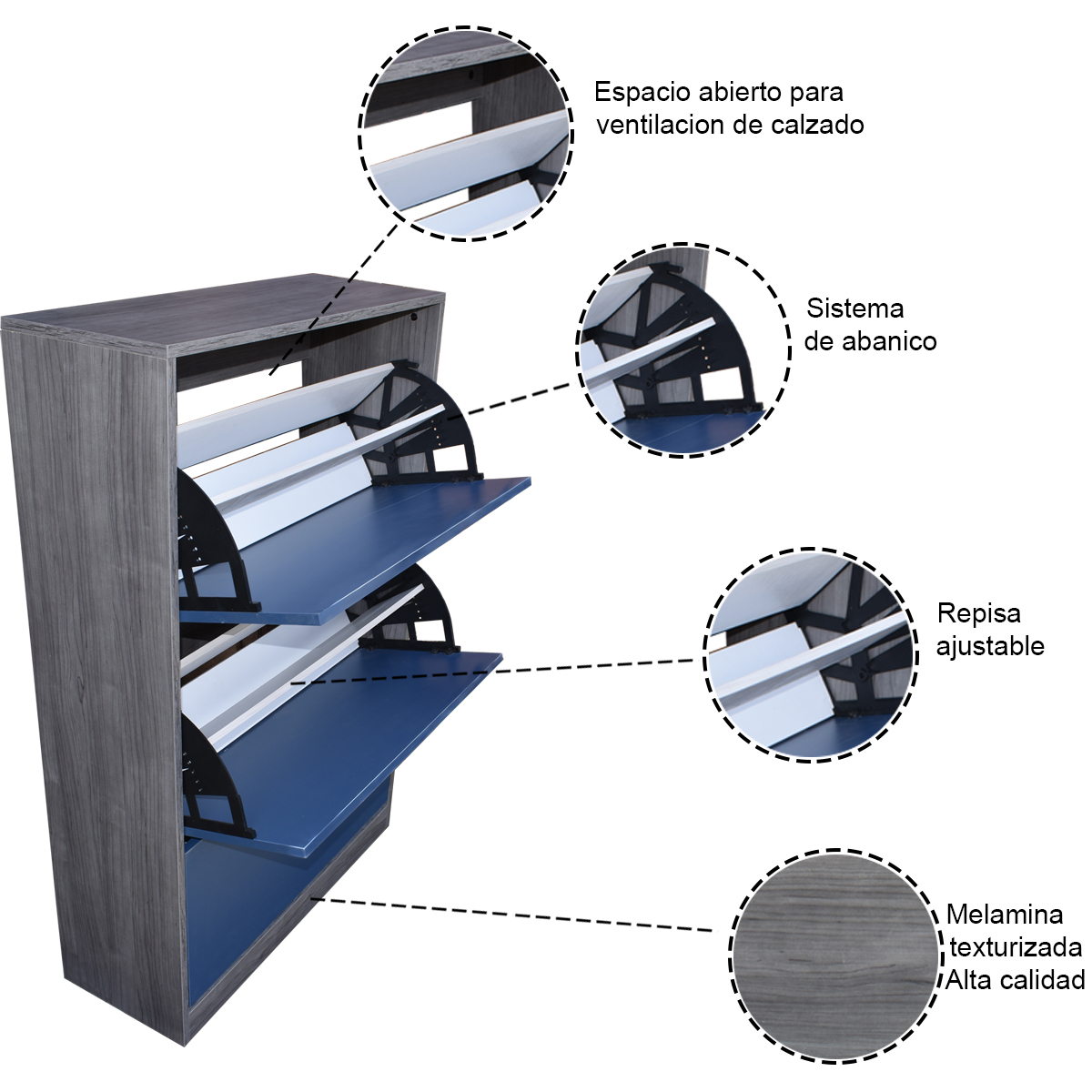 Espacio abierto para ventilacion de calzado

Sistema de abanico

Repisa ajustable

Melamina texturizada Alta calidad