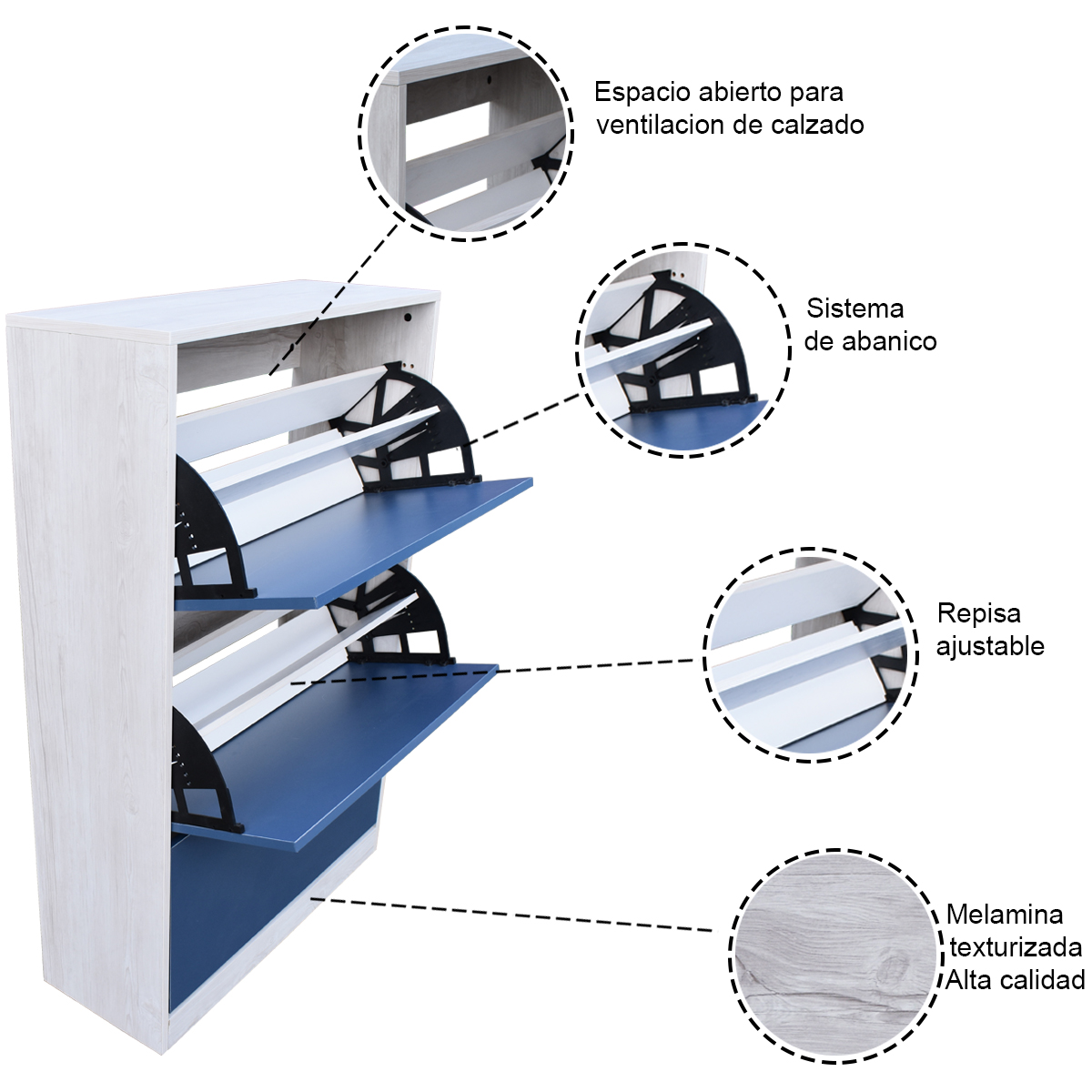 Espacio abierto para ventilacion de calzado

Sistema de abanico

Repisa ajustable

Melamina texturizada Alta calidad