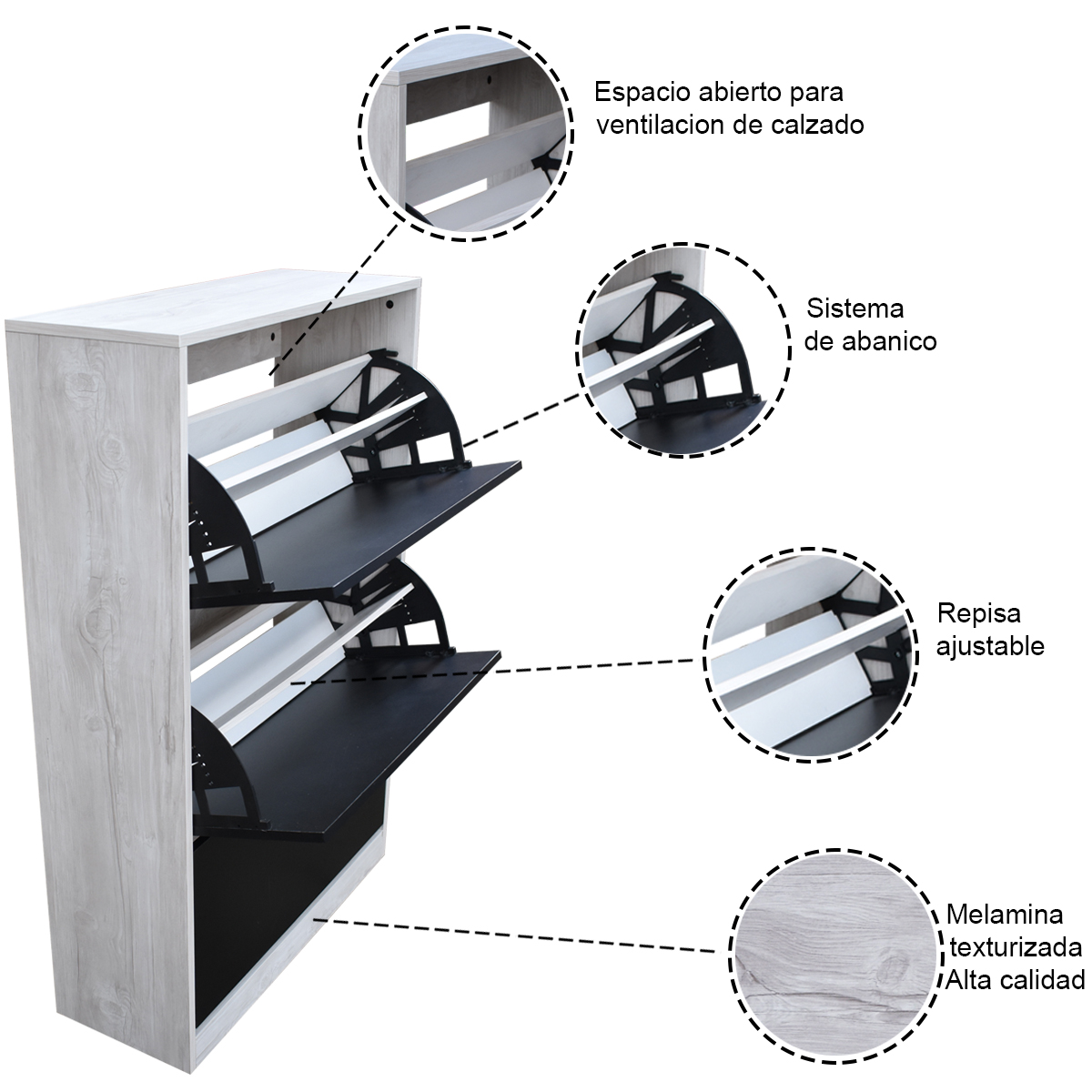 Espacio abierto para ventilacion de calzado

Sistema de abanico

Repisa ajustable

Melamina texturizada Alta calidad