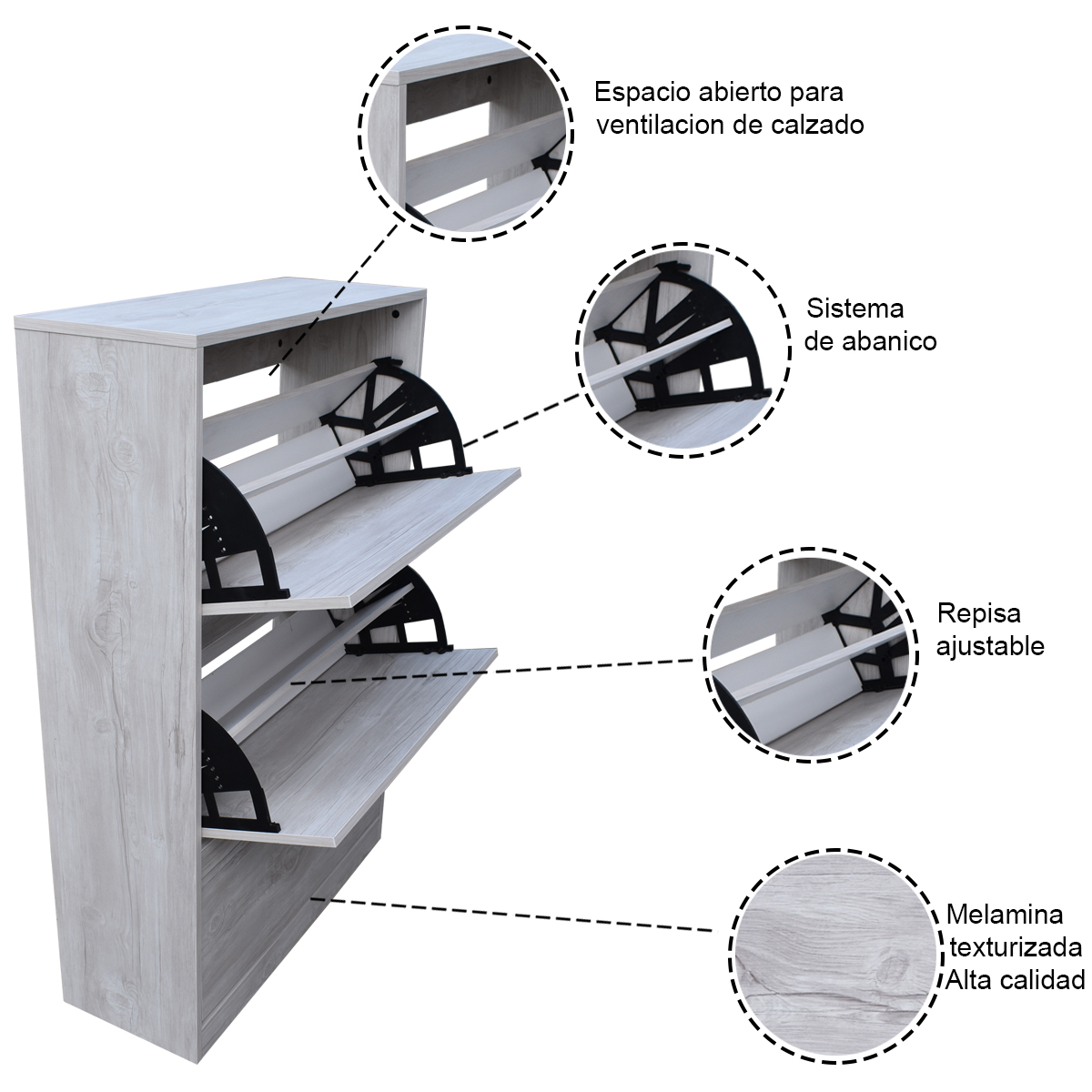 Espacio abierto para ventilacion de calzado

Sistema de abanico

Repisa ajustable

Melamina texturizada Alta calidad