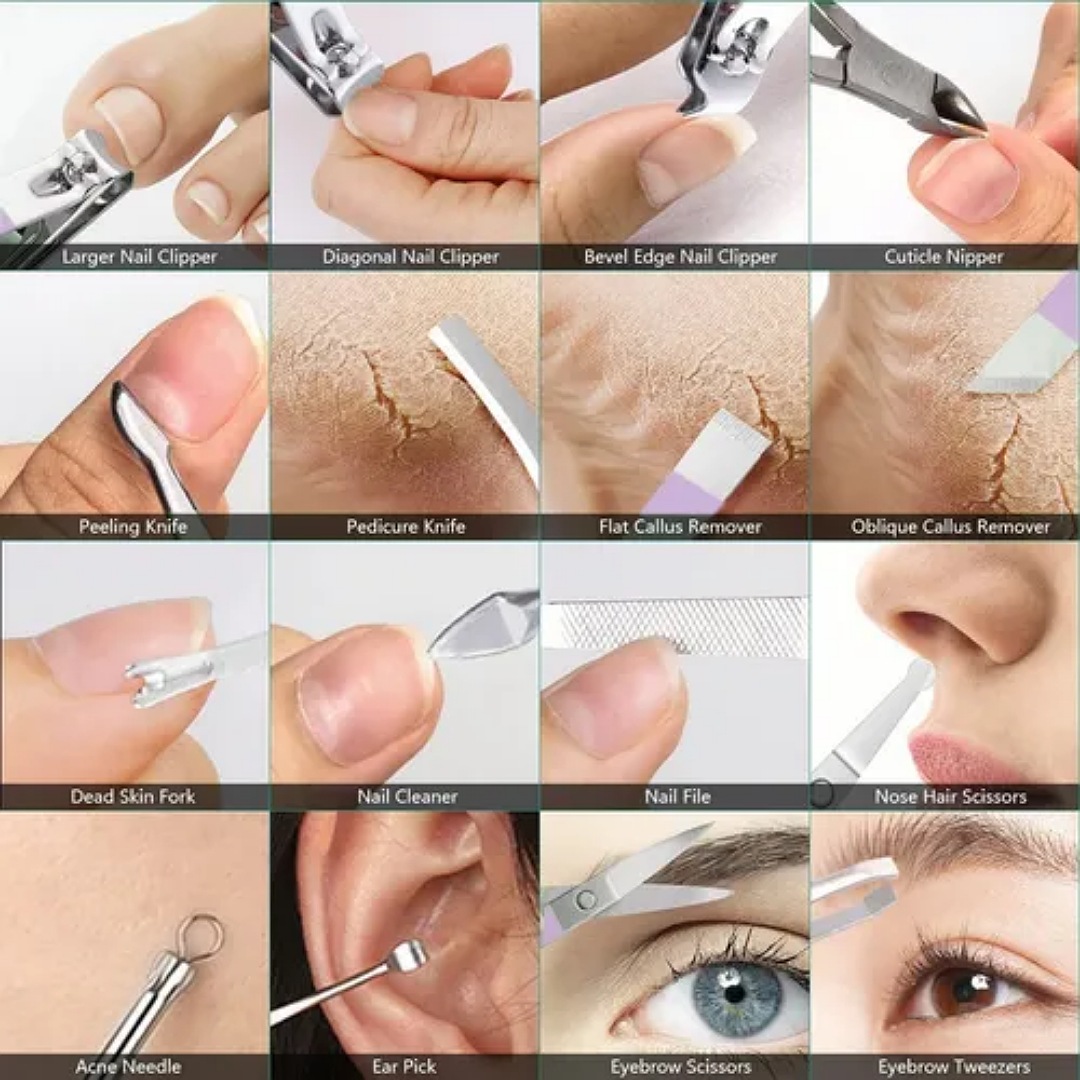 Larger Nail Clipper
Diagonal Nail Clipper
Bevel Edge Nail Clipper
Cuticle Nipper
Peeling Knife
Pedicure Knife
Flat Callus Remover
Oblique Callus Remover
Dead Skin Fork
Nail Cleaner
Nail File
Nose Hair Scissors
Acne Needle
Ear Pick
Eyebrow Scissors
Eyebrow Tweezers