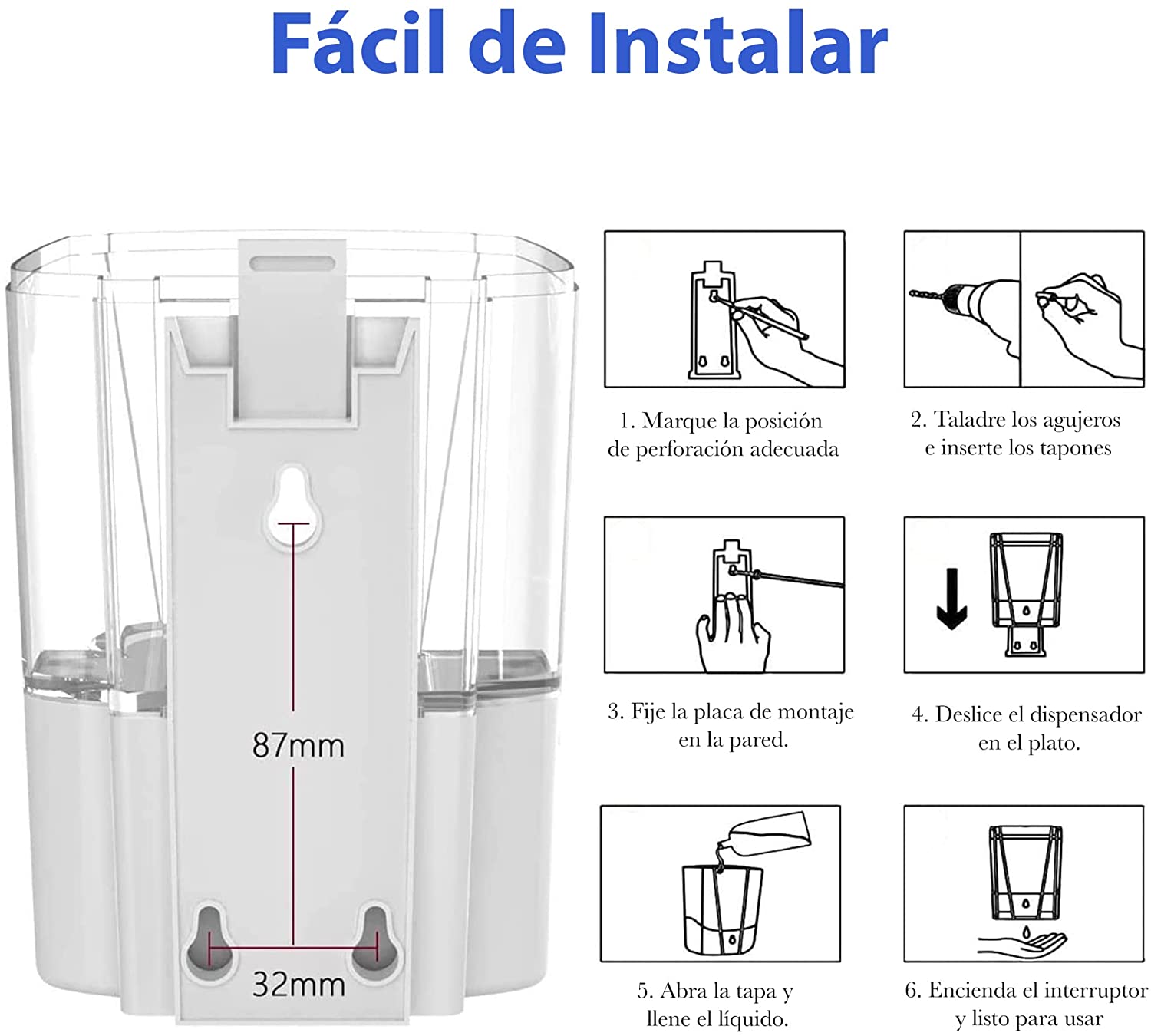 Fácil de Instalar

87mm

32mm

1. Marque la posición de perforación adecuada

2. Taladre los agujeros e inserte los tapones

3. Fije la placa de montaje en la pared.

4. Deslice el dispensador en el plato.

5. Abra la tapa y llene el líquido.

6. Encienda el interruptor y listo para usar