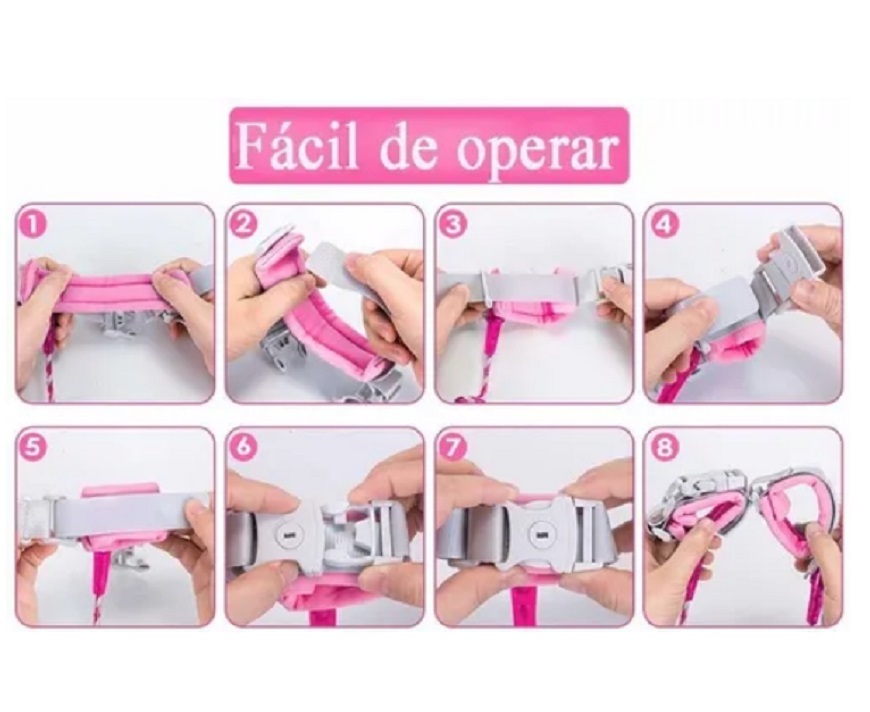 Fácil de operar

1

2

3

4

5

6

7

8