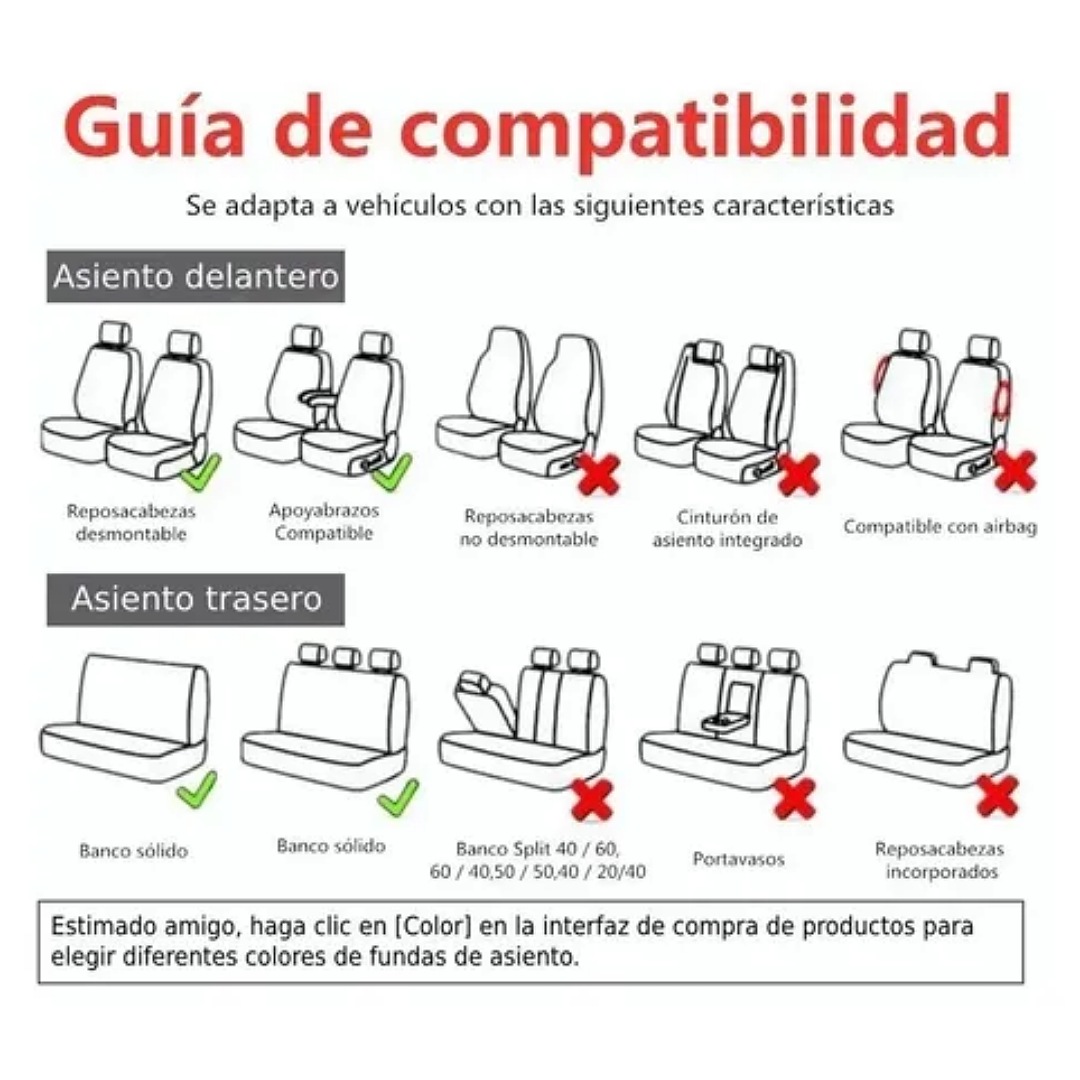 Guía de compatibilidad

Se adapta a vehículos con las siguientes características

Asiento delantero

Reposacabezas desmontable

Apoyabrazos Compatible

Reposacabezas no desmontable

Cinturón de asiento integrado

Compatible con airbag

Asiento trasero

Banco sólido

Banco sólido

Banco Split 40 / 60, 60 / 40,50 / 50,40 / 20/40

Portavasos

Reposacabezas incorporados

Estimado amigo, haga clic en [Color] en la interfaz de compra de productos para elegir diferentes colores de fundas de asiento.