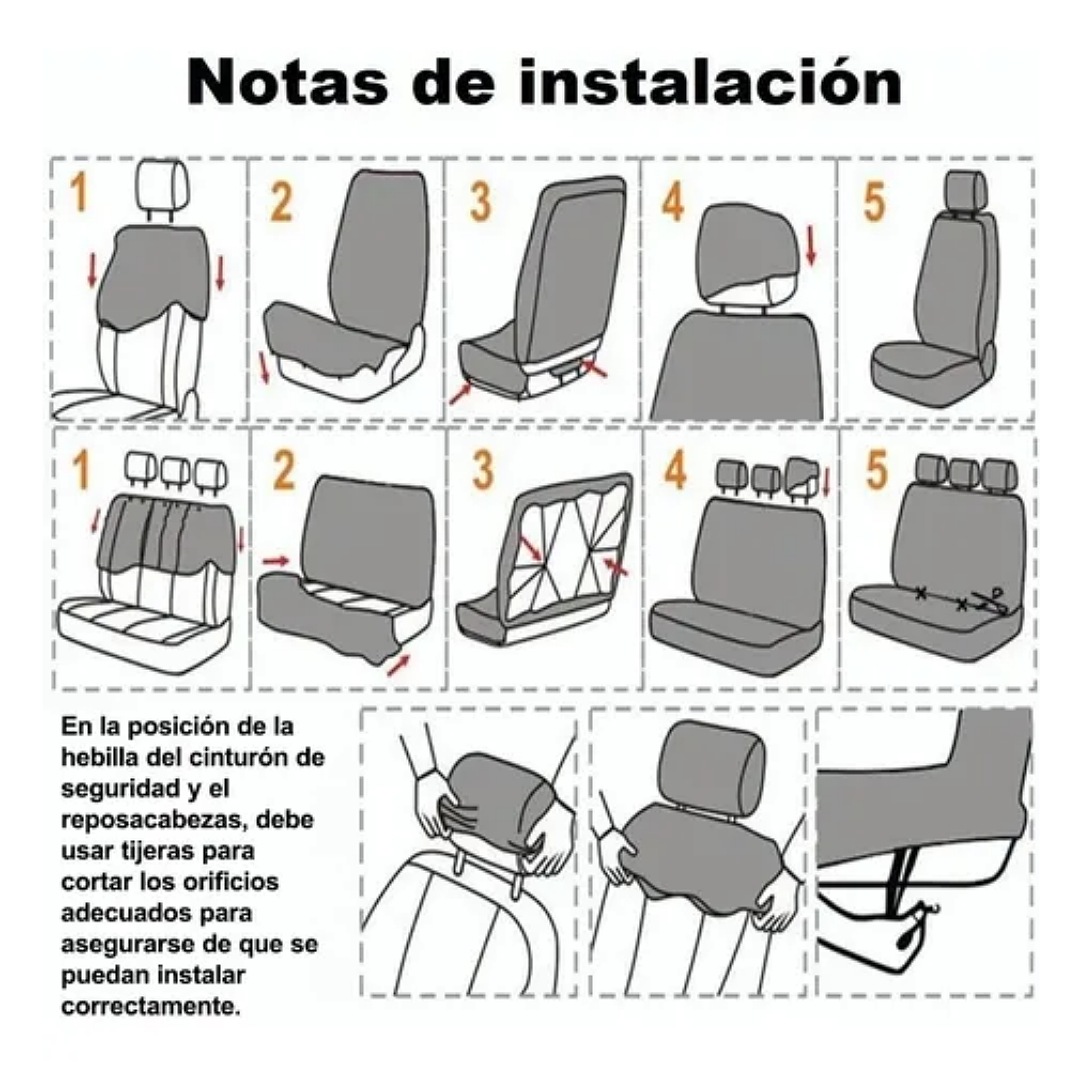 Notas de instalación

1

2

3

4

5

1

2

3

4

5

En la posición de la hebilla del cinturón de seguridad y el reposacabezas, debe usar tijeras para cortar los orificios adecuados para asegurarse de que se puedan instalar correctamente.