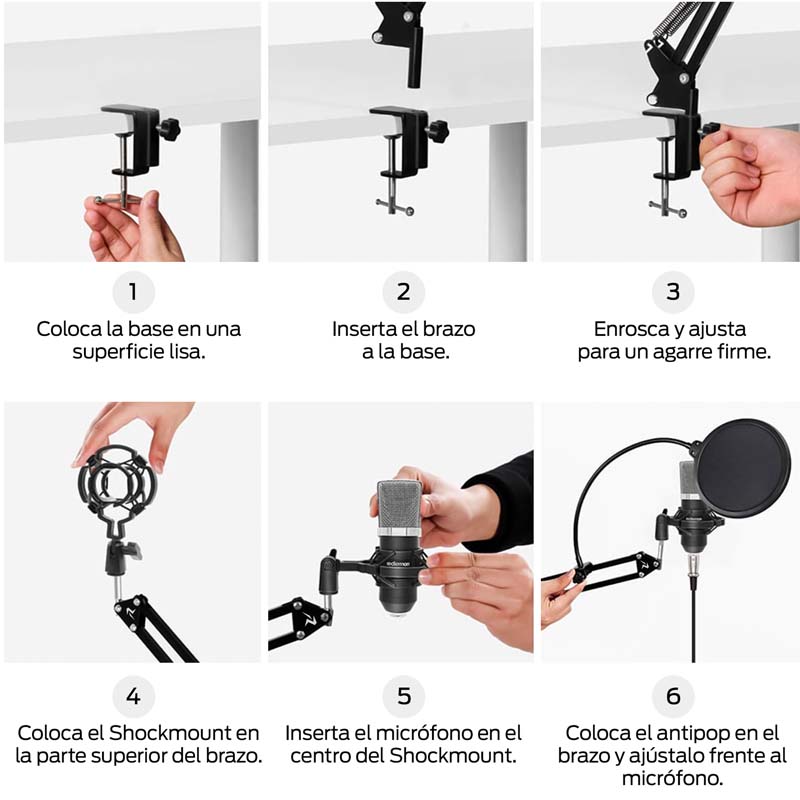 1

Coloca la base en una superficie lisa.

2

Inserta el brazo a la base.

3

Enrosca y ajusta para un agarre firme.

4

Coloca el Shockmount en la parte superior del brazo.

5

Inserta el micrófono en el centro del Shockmount.

6

Coloca el antipop en el brazo y ajústalo frente al micrófono.