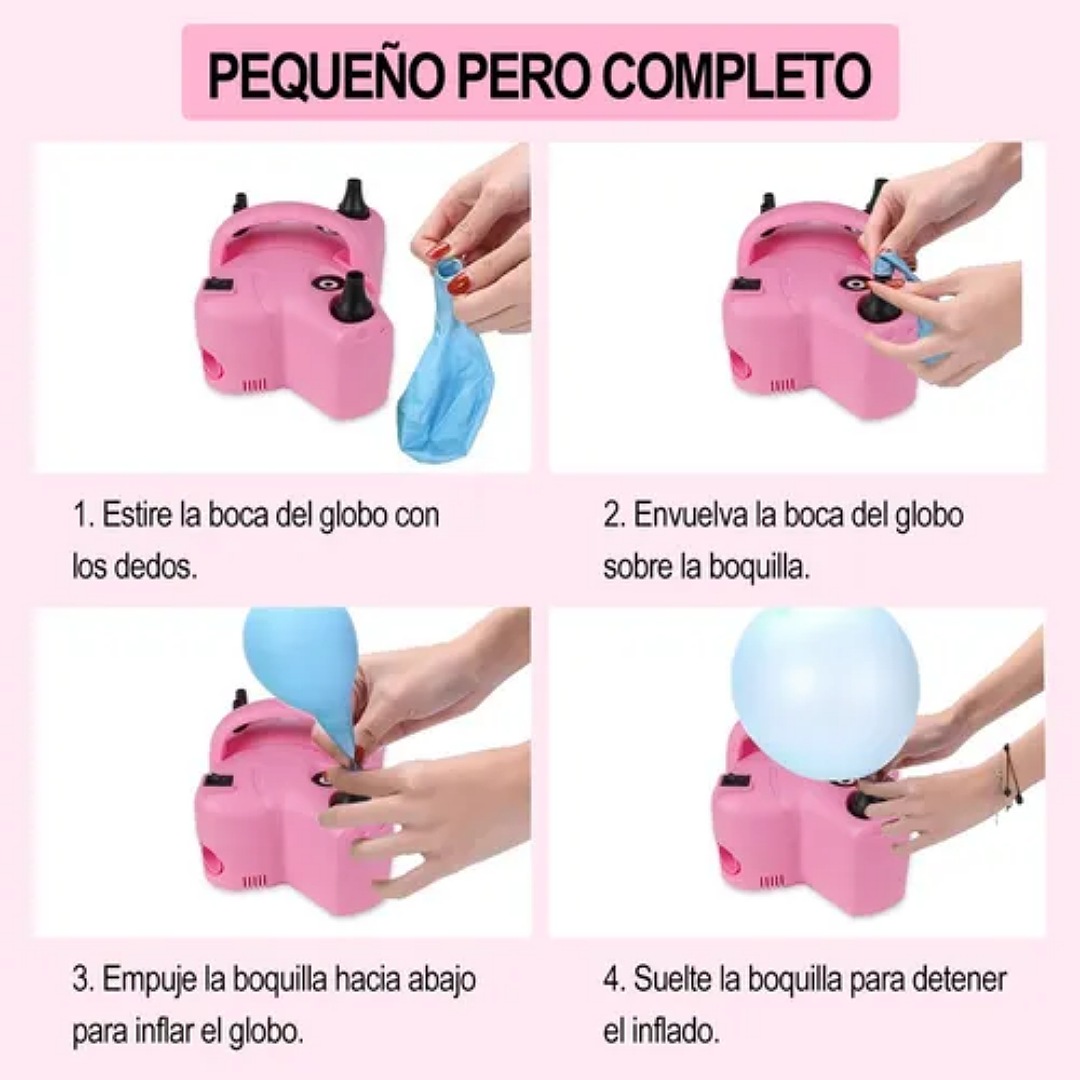 PEQUEÑO PERO COMPLETO

1. Estire la boca del globo con los dedos.

2. Envuelva la boca del globo sobre la boquilla.

3. Empuje la boquilla hacia abajo para inflar el globo.

4. Suelte la boquilla para detener el inflado.