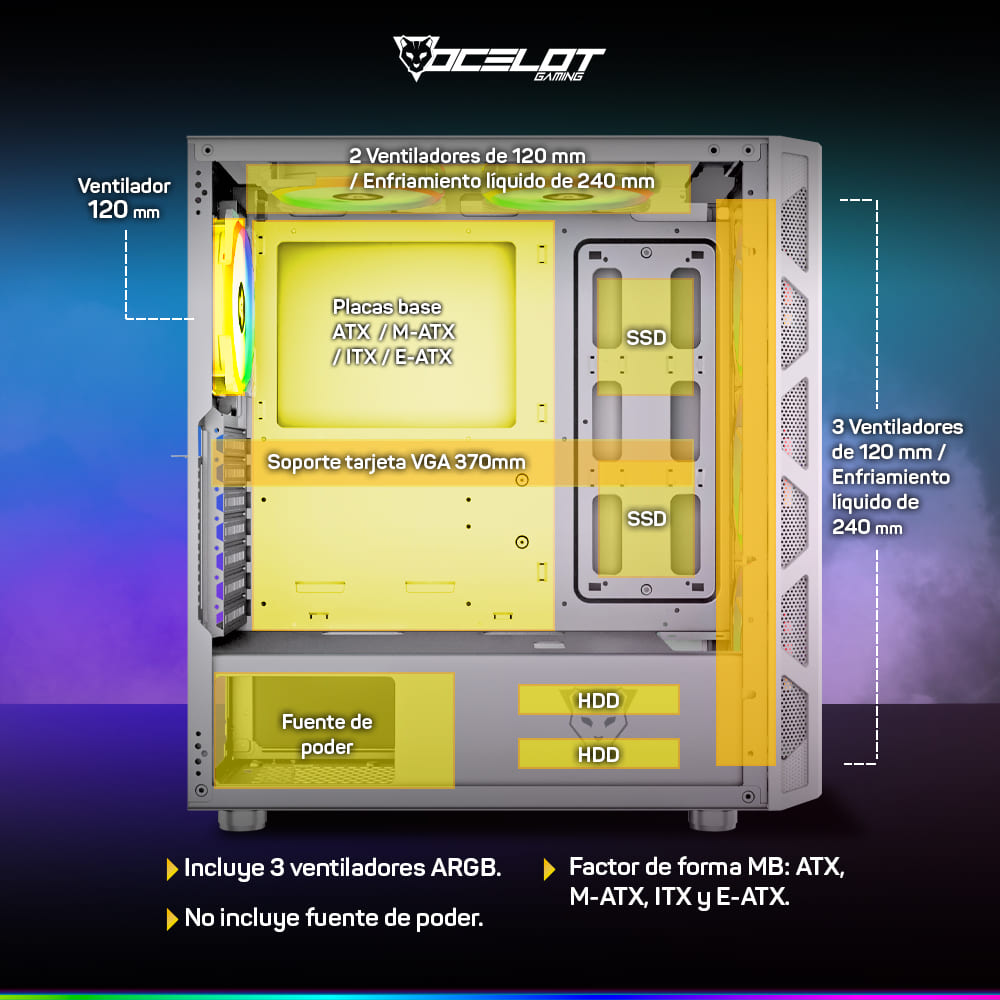 OCELOT GAMING

Ventilador 120 mm

2 Ventiladores de 120 mm / Enfriamiento líquido de 240 mm

Placas base ATX / M-ATX / ITX / E-ATX

SSD

Soporte tarjeta VGA 370mm

SSD

3 Ventiladores de 120 mm / Enfriamiento líquido de 240 mm

Fuente de poder

HDD

HDD

Incluye 3 ventiladores ARGB.

No incluye fuente de poder.

Factor de forma MB: ATX, M-ATX, ITX y E-ATX.