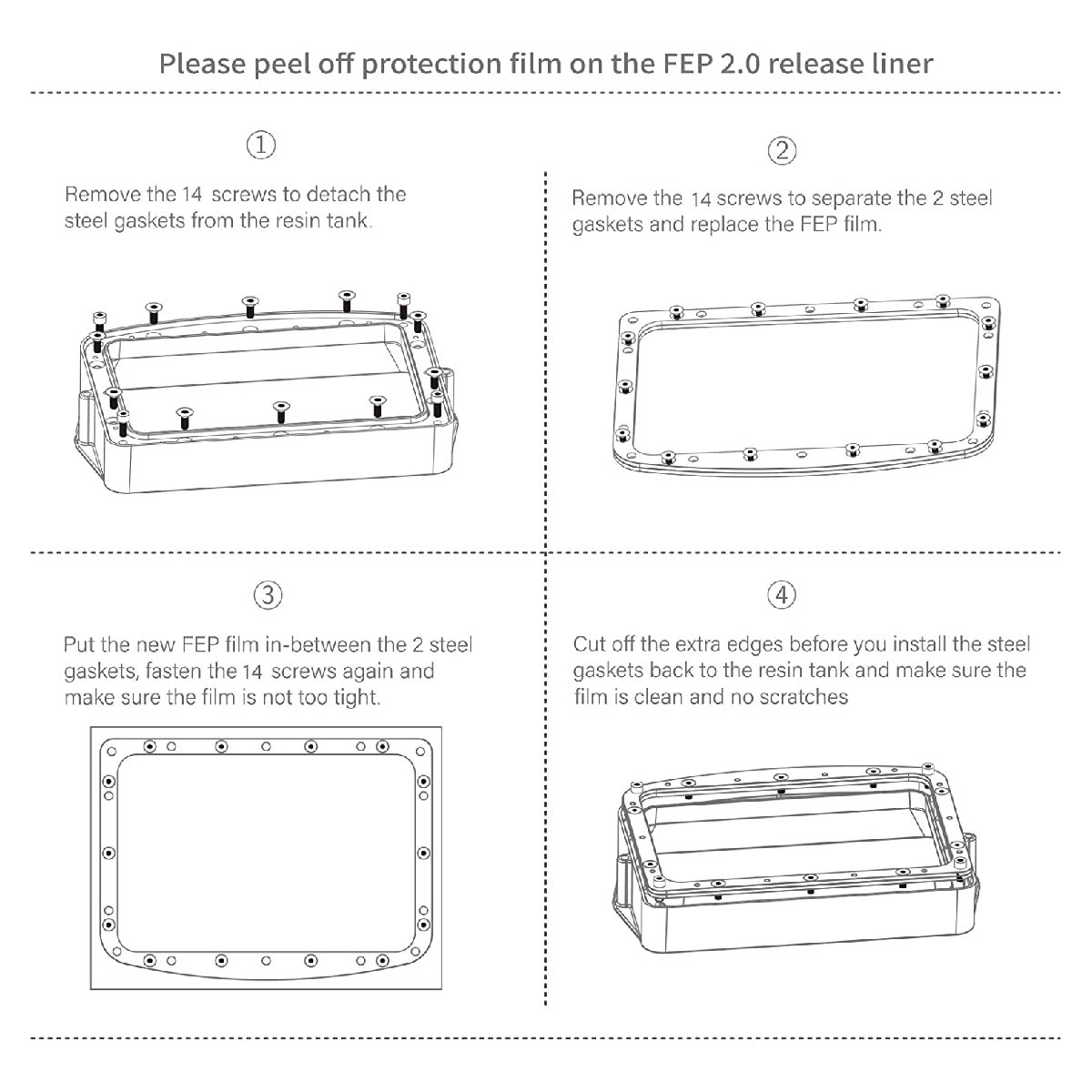 Please peel off protection film on the FEP 2.0 release liner

①

Remove the 14 screws to detach the steel gaskets from the resin tank.

②

Remove the 14 screws to separate the 2 steel gaskets and replace the FEP film.

③

Put the new FEP film in-between the 2 steel gaskets, fasten the 14 screws again and make sure the film is not too tight.

④

Cut off the extra edges before you install the steel gaskets back to the resin tank and make sure the film is clean and no scratches