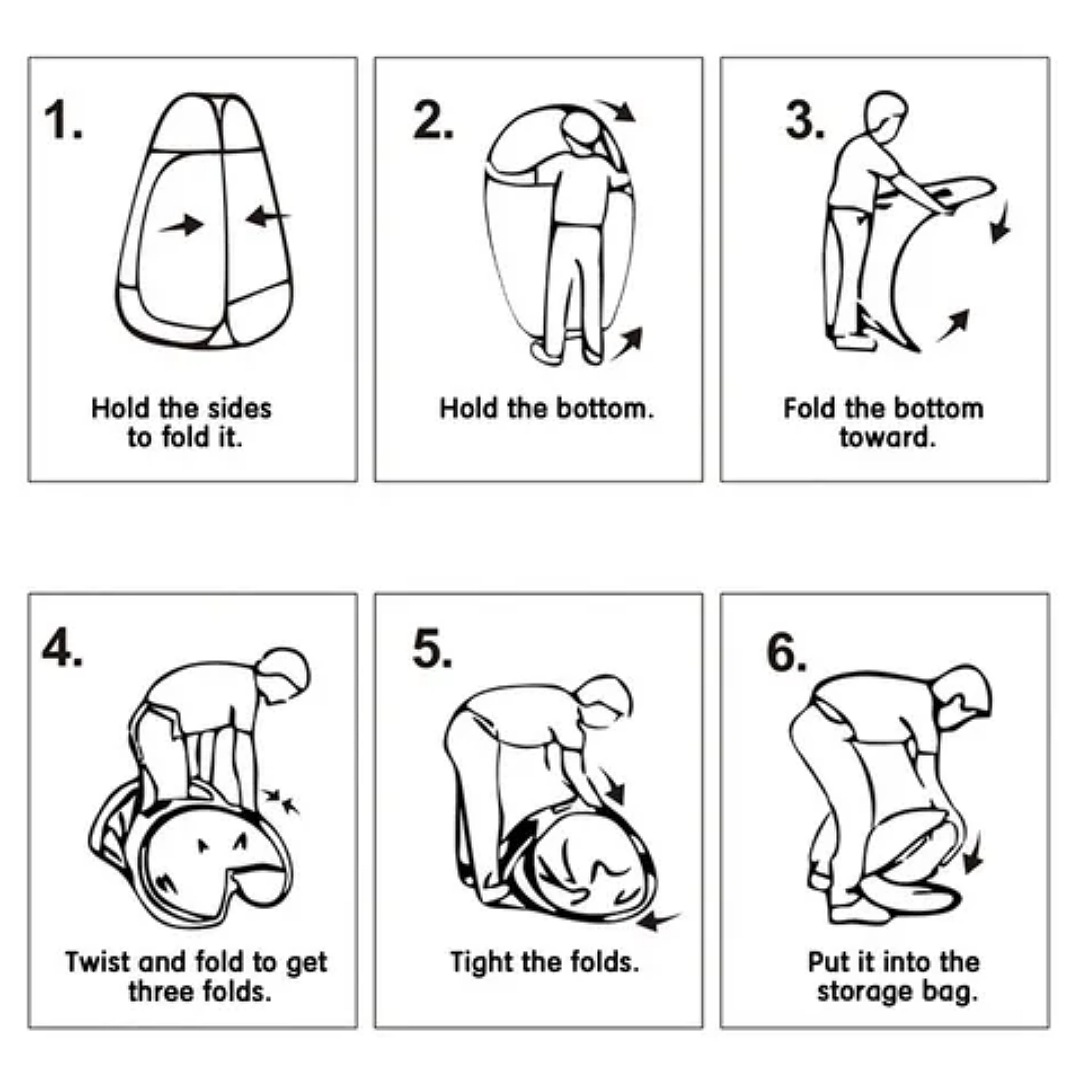 1.

Hold the sides to fold it.

2.

Hold the bottom.

3.

Fold the bottom toward.

4.

Twist and fold to get three folds.

5.

Tight the folds.

6.

Put it into the storage bag.