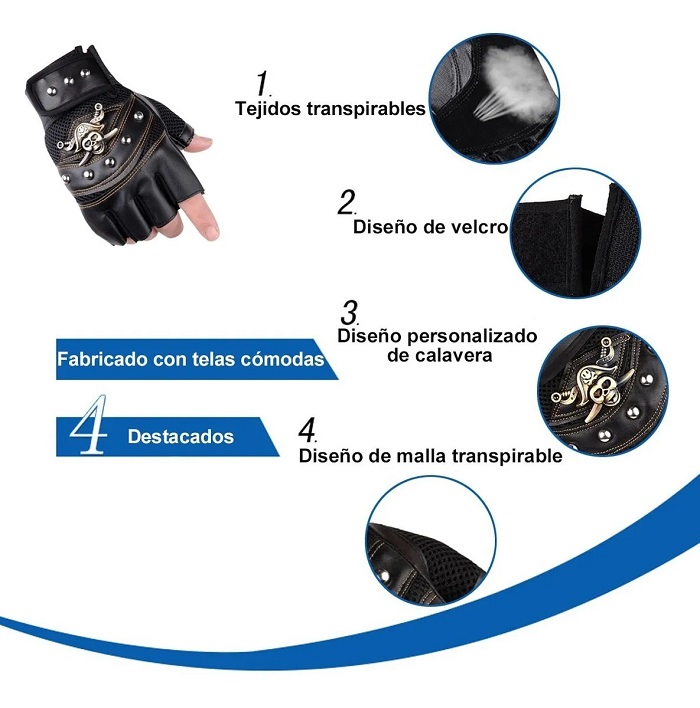 1. Tejidos transpirables

2. Diseño de velcro

3. Diseño personalizado de calavera

Fabricado con telas cómodas

4 Destacados

4. Diseño de malla transpirable