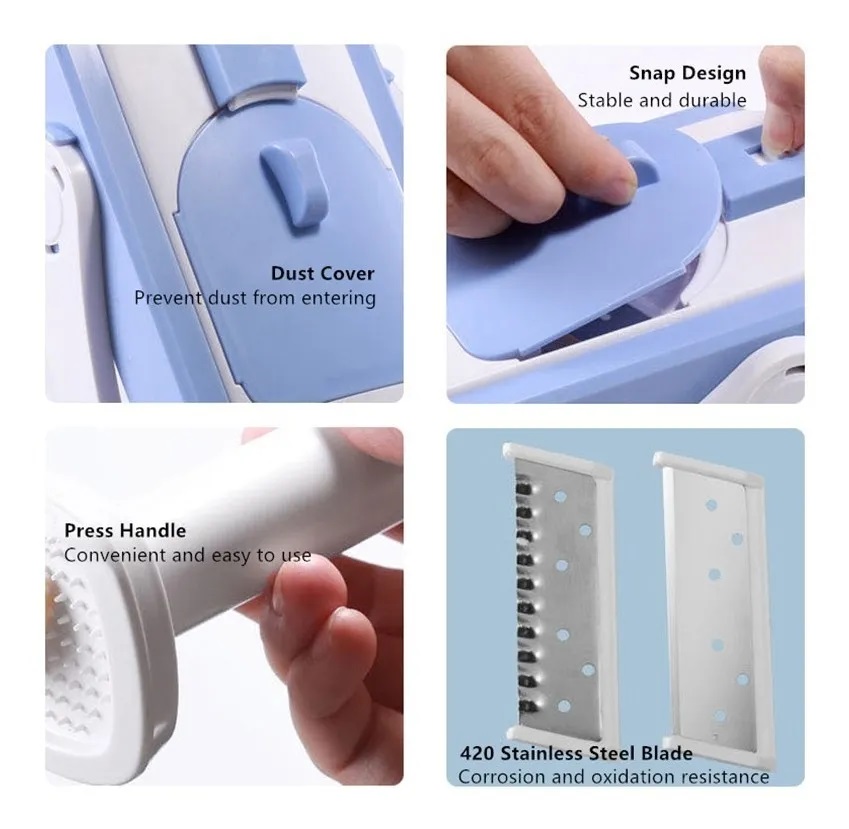 Dust Cover
Prevent dust from entering

Snap Design
Stable and durable

Press Handle
Convenient and easy to use

420 Stainless Steel Blade
Corrosion and oxidation resistance