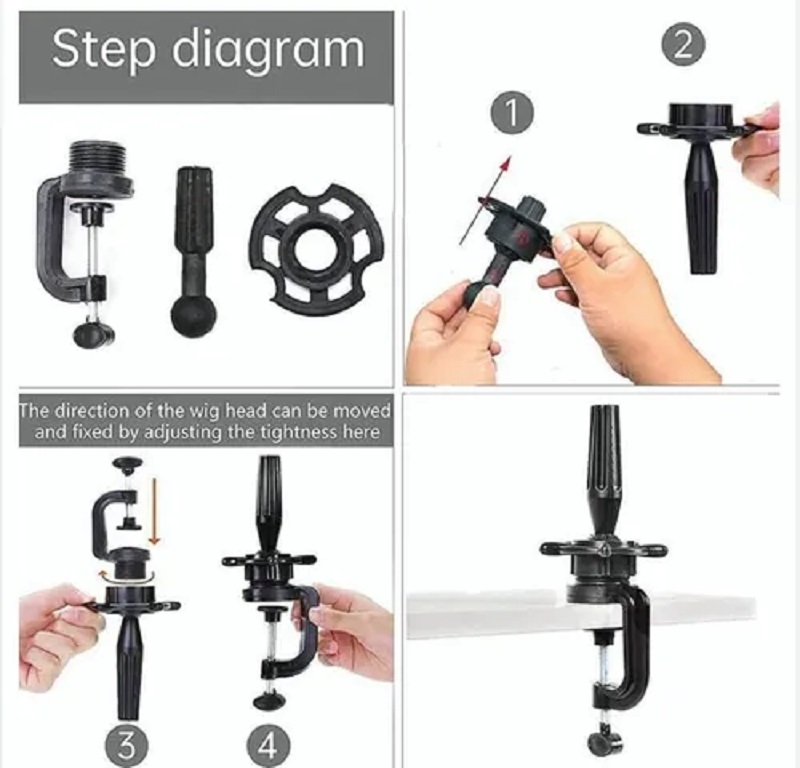 Step diagram

1

2

The direction of the wig head can be moved and fixed by adjusting the tightness here

3

4