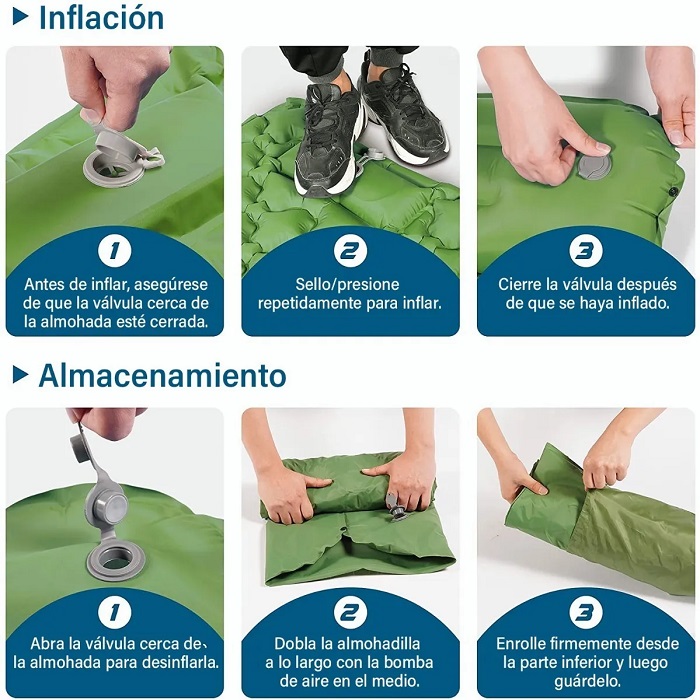 Inflación

1
Antes de inflar, asegúrese de que la válvula cerca de la almohada esté cerrada.

2
Sello/presione repetidamente para inflar.

3
Cierre la válvula después de que se haya inflado.

Almacenamiento

1
Abra la válvula cerca de la almohada para desinflarla.

2
Dobla la almohadilla a lo largo con la bomba de aire en el medio.

3
Enrolle firmemente desde la parte inferior y luego guárdelo.