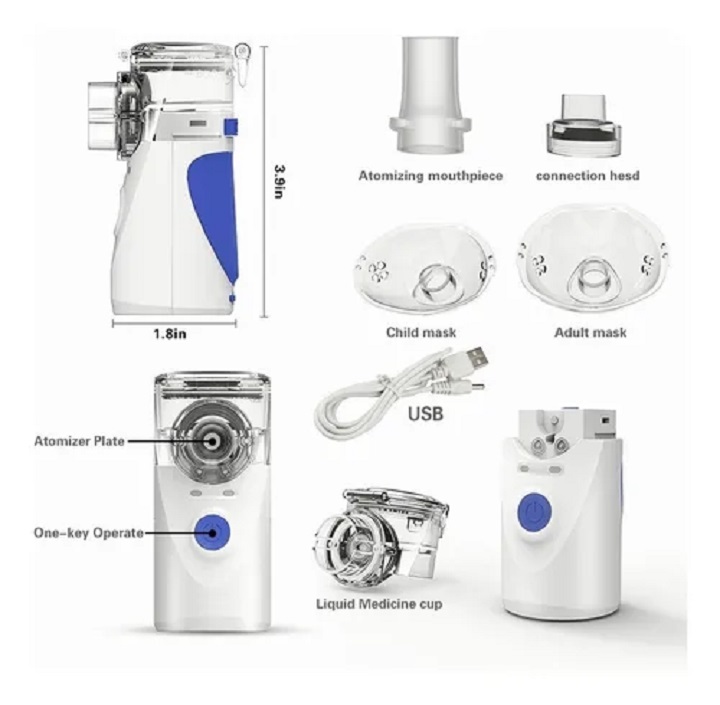 3.9in

1.8in

Atomizing mouthpiece

connection hesd

Child mask

Adult mask

USB

Atomizer Plate

One-key Operate

Liquid Medicine cup