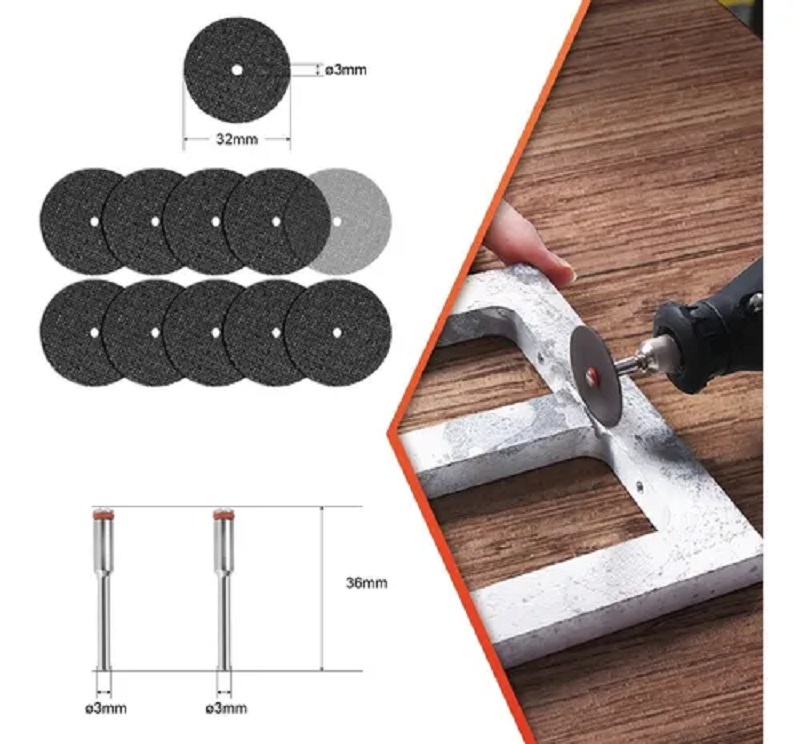 ø3mm
32mm
36mm
ø3mm
ø3mm