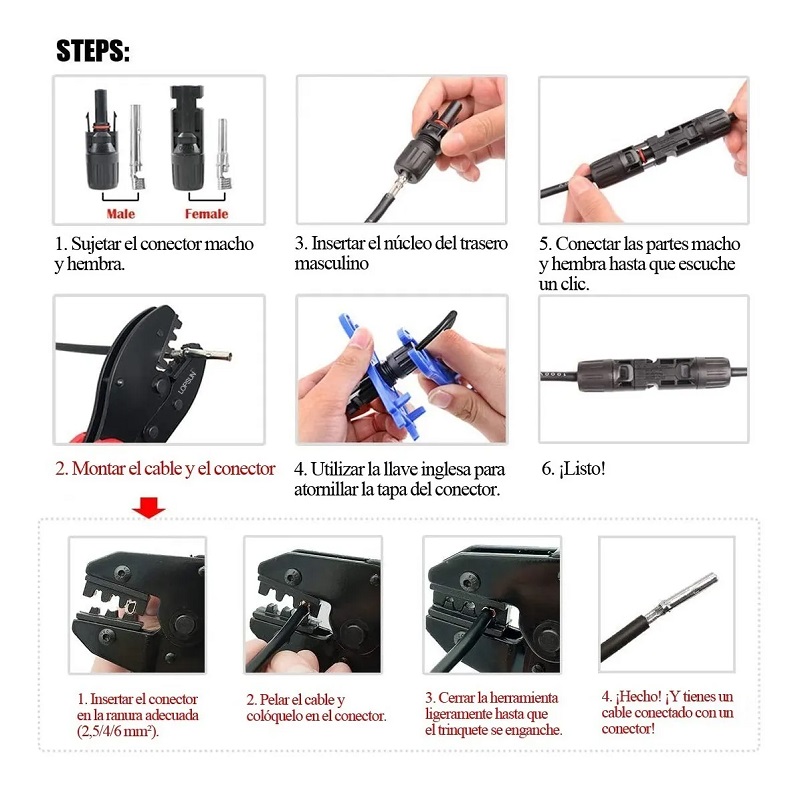 STEPS:

Male
Female

1. Sujetar el conector macho y hembra.

3. Insertar el núcleo del trasero masculino

5. Conectar las partes macho y hembra hasta que escuche un clic.

LOPSUN

2. Montar el cable y el conector

4. Utilizar la llave inglesa para atornillar la tapa del conector.

6. ¡Listo!

1. Insertar el conector en la ranura adecuada (2,5/4/6 mm²).

2. Pelar el cable y colóquelo en el conector.

3. Cerrar la herramienta ligeramente hasta que el trinquete se enganche.

4. ¡Hecho! ¡Y tienes un cable conectado con un conector!