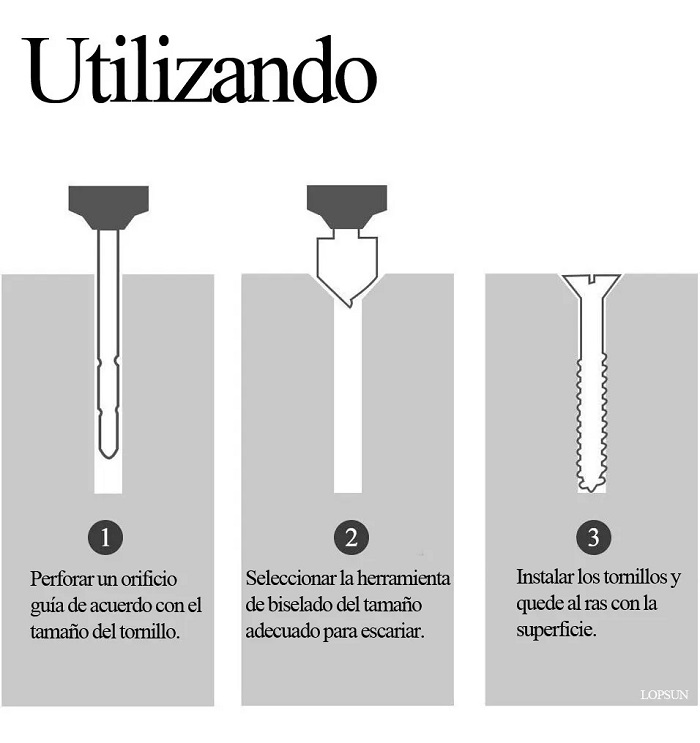 Utilizando

1

Perforar un orificio guía de acuerdo con el tamaño del tornillo.

2

Seleccionar la herramienta de biselado del tamaño adecuado para escariar.

3

Instalar los tornillos y quede al ras con la superficie.

LOPSUN