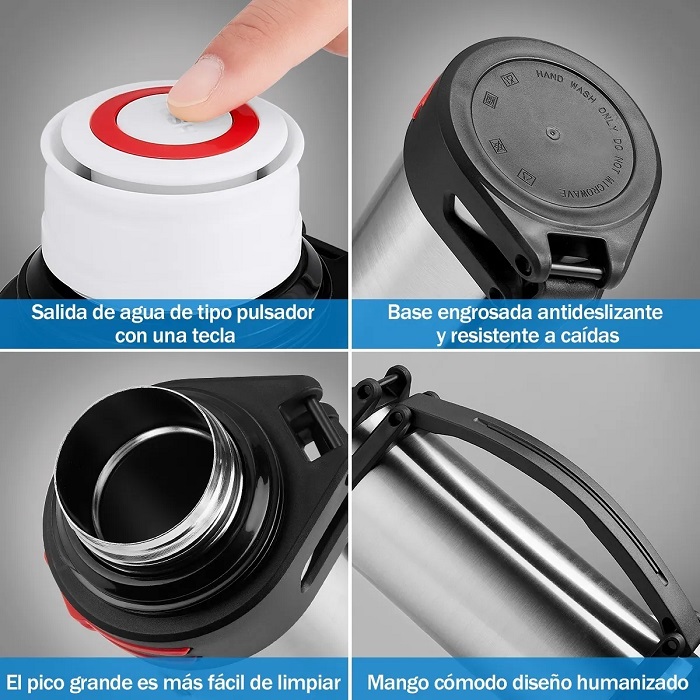 Salida de agua de tipo pulsador con una tecla

HAND WASH ONLY DO NOT MICROWAVE

Base engrosada antideslizante y resistente a caídas

El pico grande es más fácil de limpiar

Mango cómodo diseño humanizado