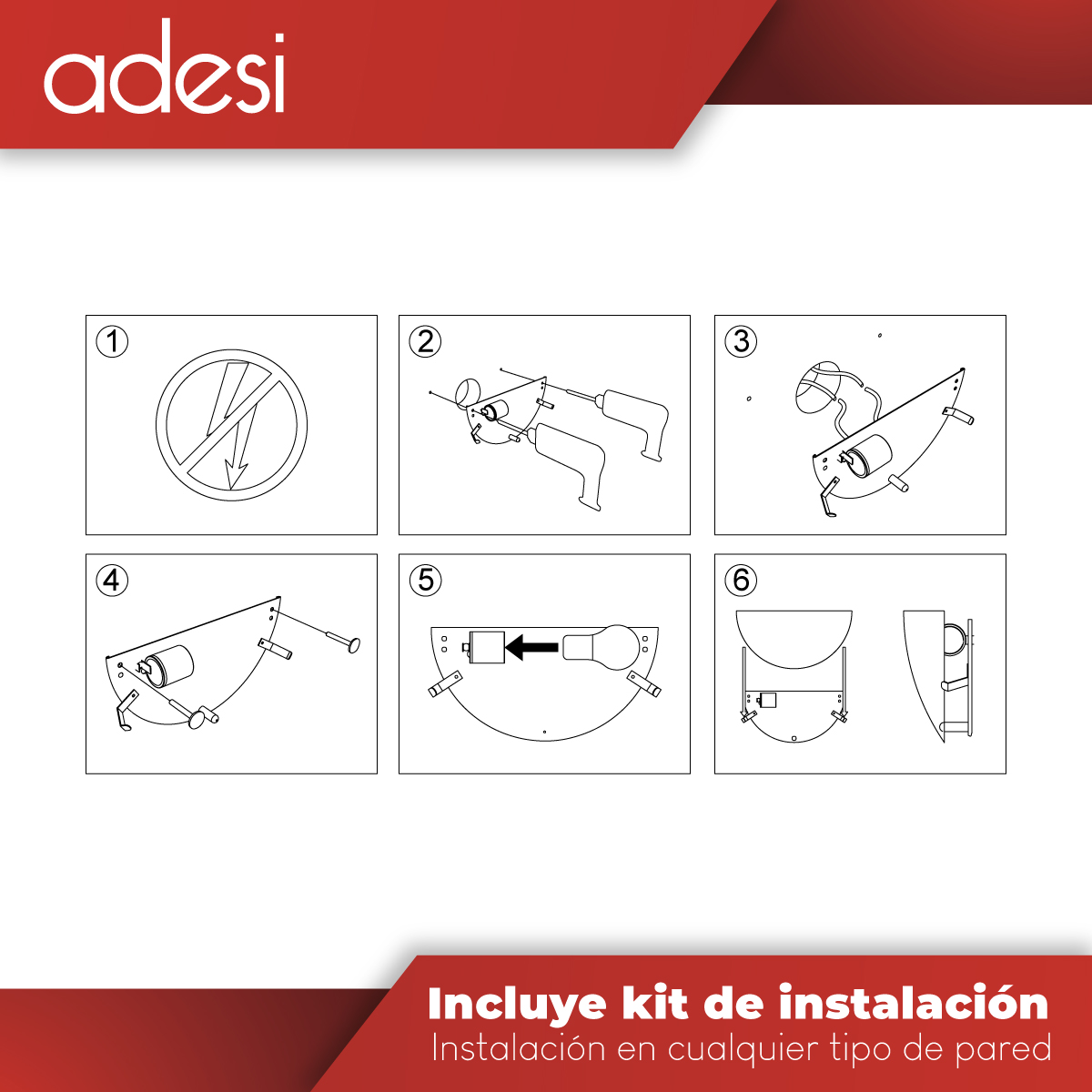 adesi

1

2

3

4

5

6

Incluye kit de instalación
Instalación en cualquier tipo de pared