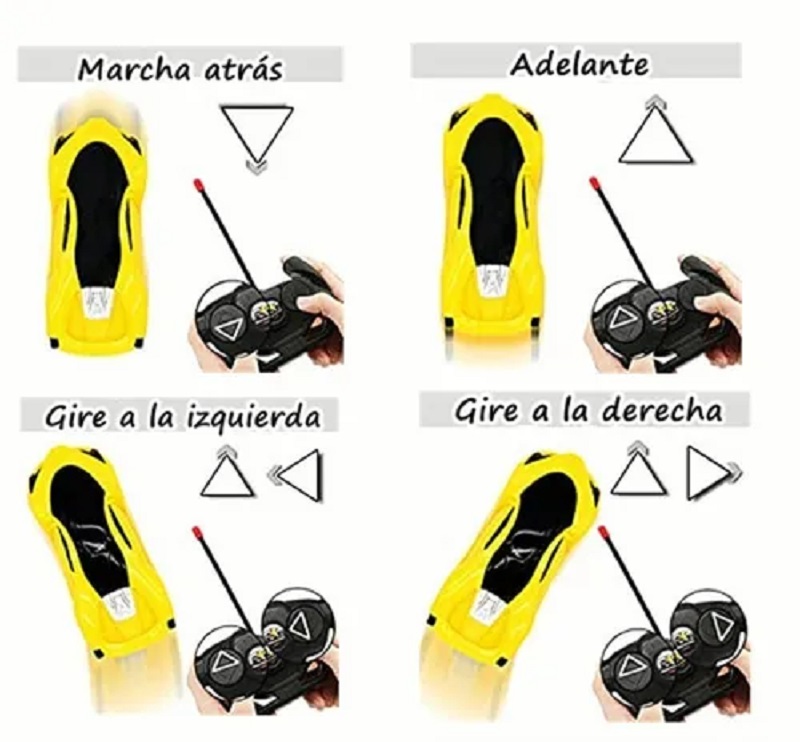 Marcha atrás

Adelante

Gire a la izquierda

Gire a la derecha