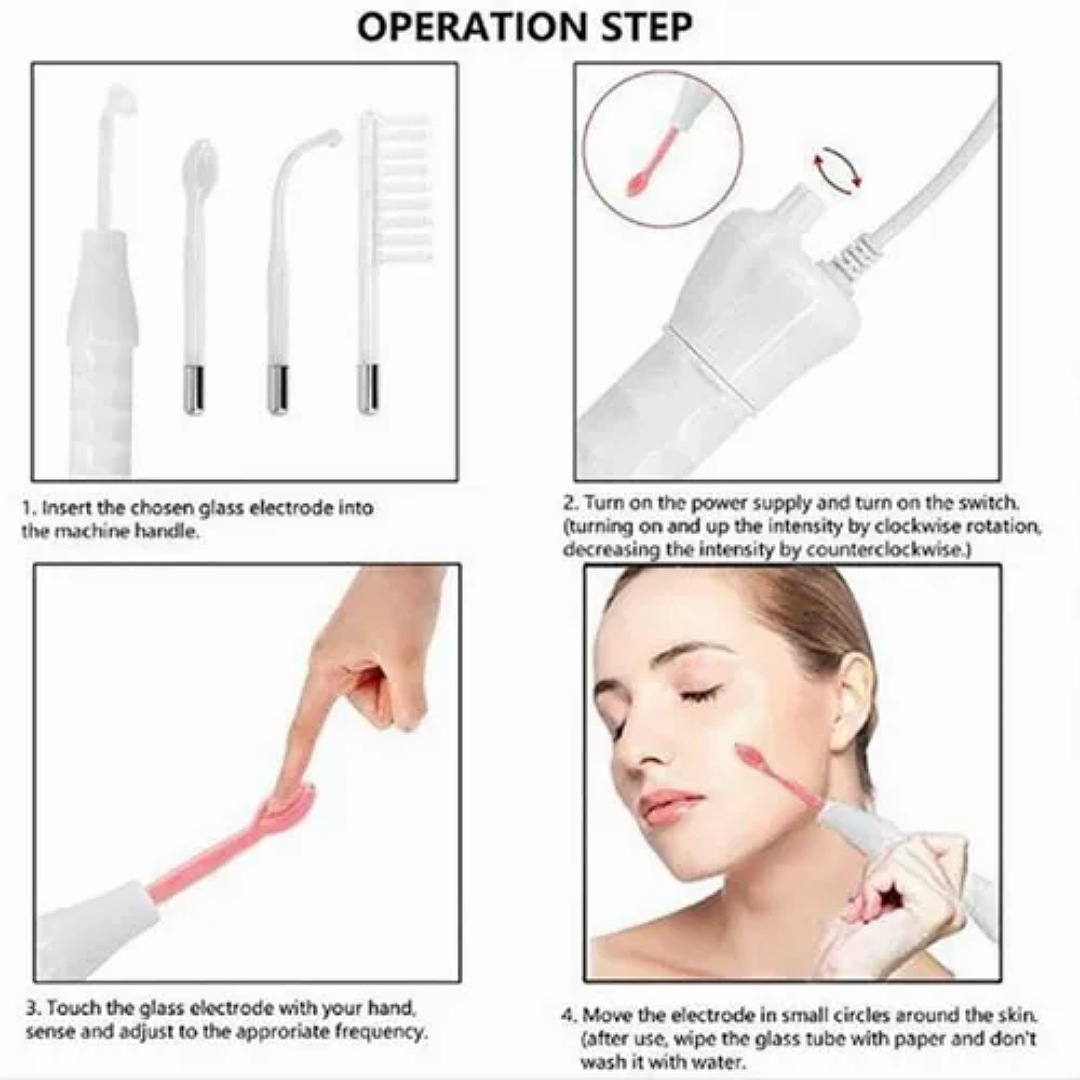 OPERATION STEP

1. Insert the chosen glass electrode into the machine handle.

2. Turn on the power supply and turn on the switch. (turning on and up the intensity by clockwise rotation, decreasing the intensity by counterclockwise.)

3. Touch the glass electrode with your hand, sense and adjust to the approriate frequency.

4. Move the electrode in small circles around the skin. (after use, wipe the glass tube with paper and don't wash it with water.