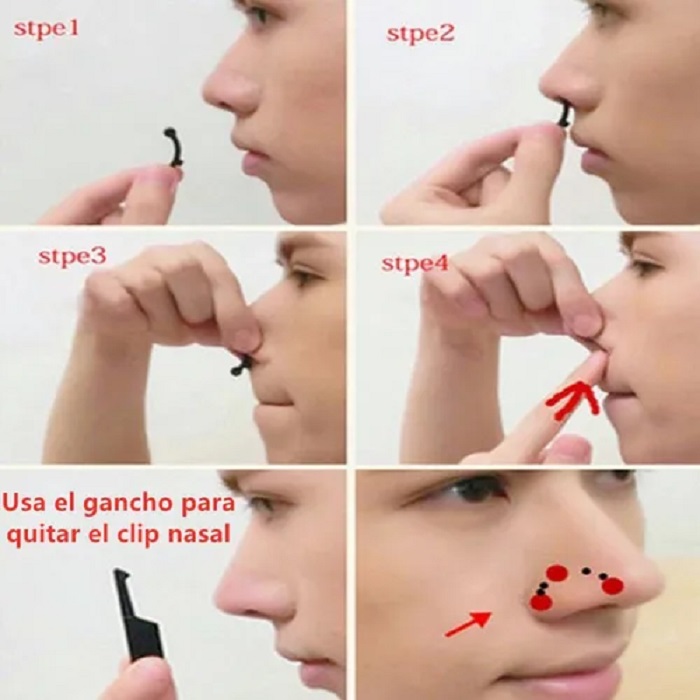 stpe1

stpe2

stpe3

stpe4

Usa el gancho para quitar el clip nasal