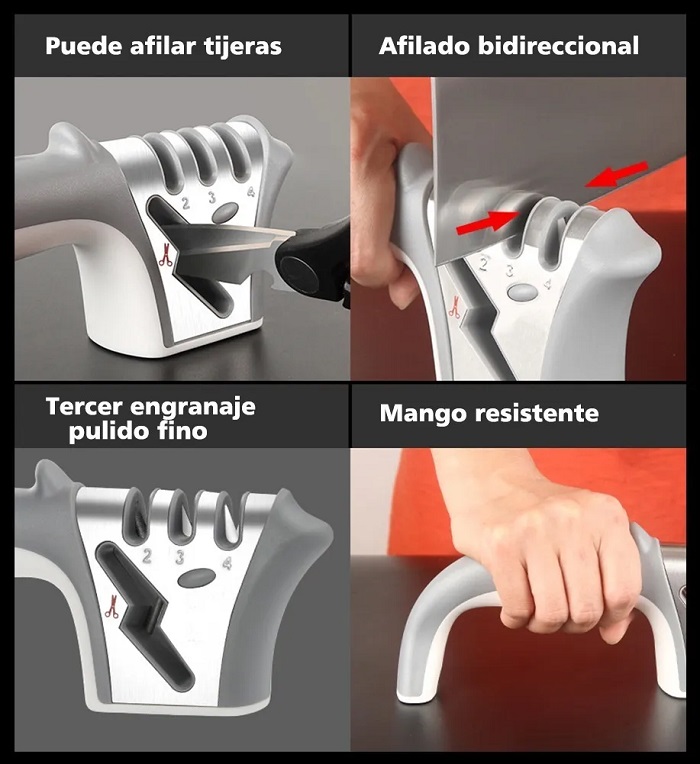 Puede afilar tijeras

2 3 4

Afilado bidireccional

2 3 4

Tercer engranaje pulido fino

2 3 4

Mango resistente