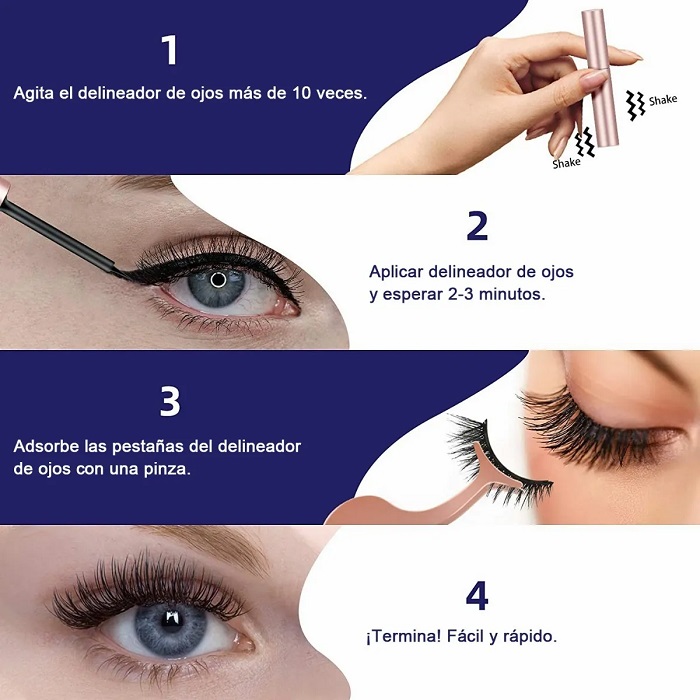 1

Agita el delineador de ojos más de 10 veces.

Shake

Shake

2

Aplicar delineador de ojos y esperar 2-3 minutos.

3

Adsorbe las pestañas del delineador de ojos con una pinza.

4

¡Termina! Fácil y rápido.