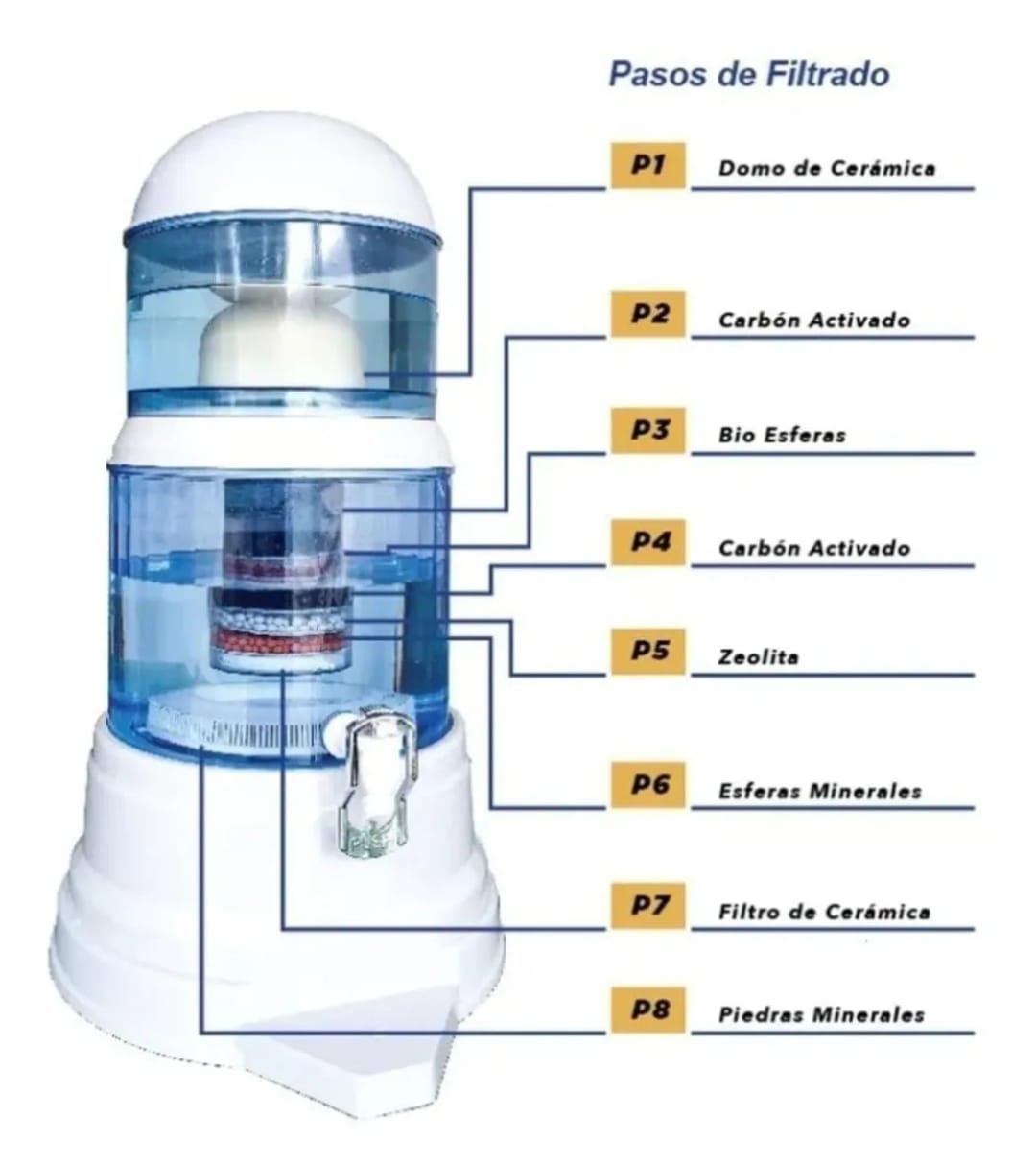 Pasos de Filtrado

P1 Domo de Cerámica

P2 Carbón Activado

P3 Bio Esferas

P4 Carbón Activado

P5 Zeolita

P6 Esferas Minerales

P7 Filtro de Cerámica

P8 Piedras Minerales