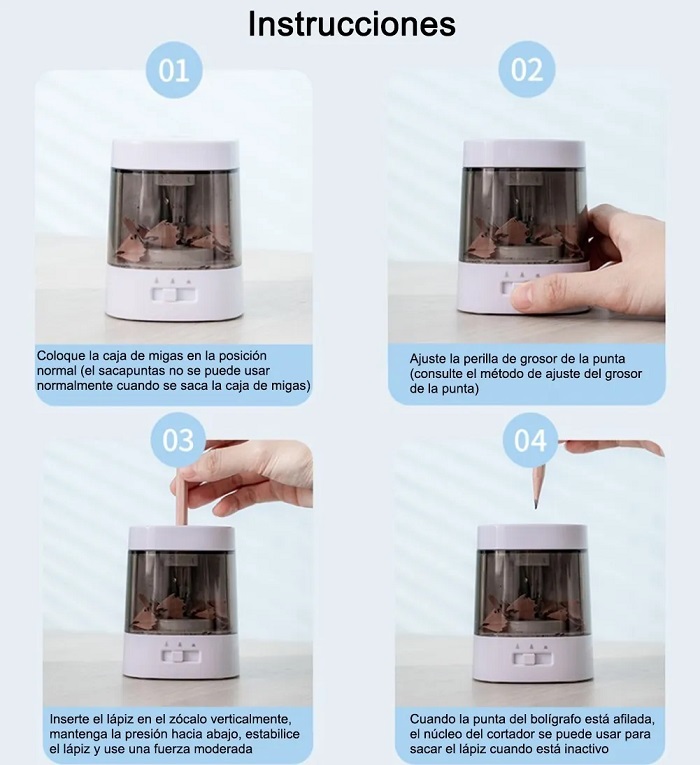 Instrucciones

01

Coloque la caja de migas en la posición normal (el sacapuntas no se puede usar normalmente cuando se saca la caja de migas)

02

Ajuste la perilla de grosor de la punta (consulte el método de ajuste del grosor de la punta)

03

Inserte el lápiz en el zócalo verticalmente, mantenga la presión hacia abajo, estabilice el lápiz y use una fuerza moderada

04

Cuando la punta del bolígrafo está afilada, el núcleo del cortador se puede usar para sacar el lápiz cuando está inactivo