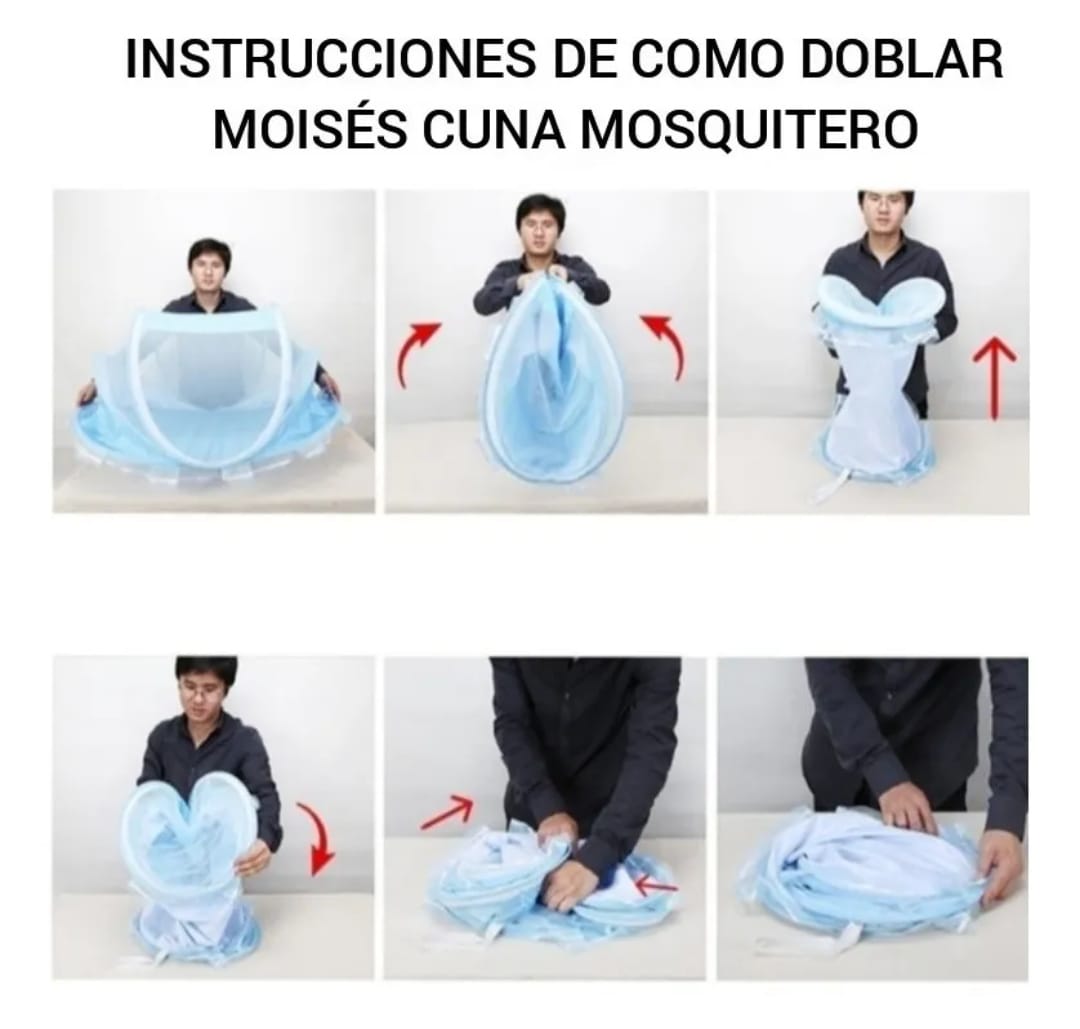 INSTRUCCIONES DE COMO DOBLAR MOISÉS CUNA MOSQUITERO