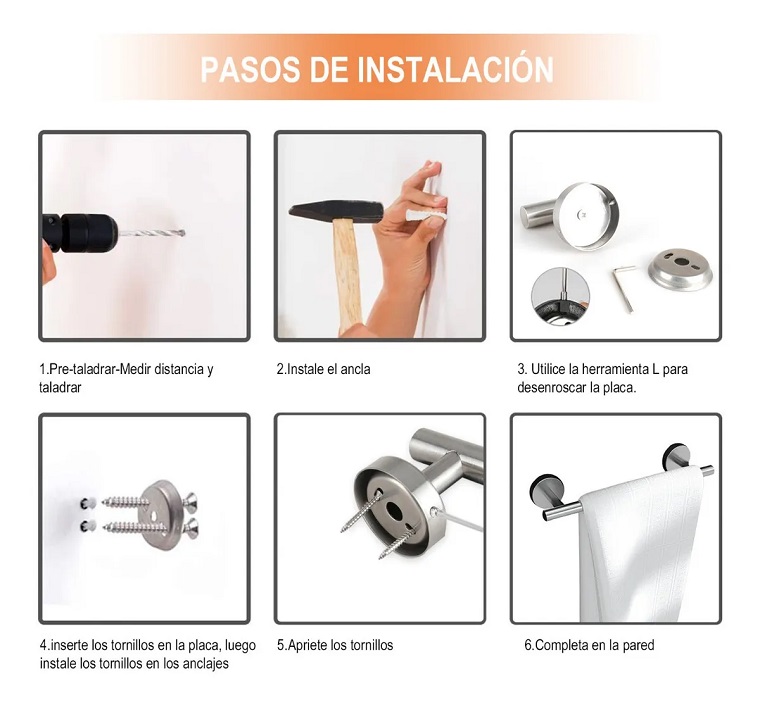 PASOS DE INSTALACIÓN

1.Pre-taladrar-Medir distancia y taladrar

2.Instale el ancla

3. Utilice la herramienta L para desenroscar la placa.

4.inserte los tornillos en la placa, luego instale los tornillos en los anclajes

5.Apriete los tornillos

6.Completa en la pared