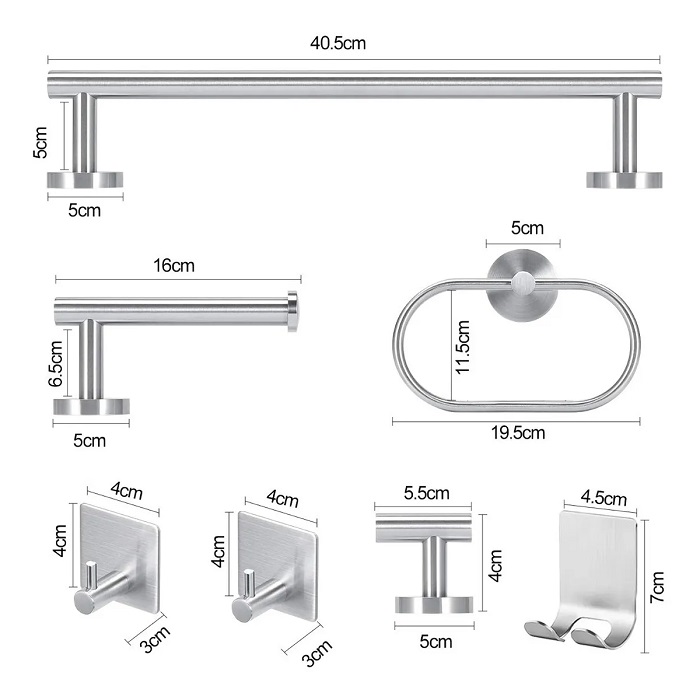 40.5cm
5cm
5cm
16cm
6.5cm
5cm
5cm
11.5cm
19.5cm
4cm
4cm
3cm
4cm
4cm
3cm
5.5cm
4cm
5cm
4.5cm
7cm