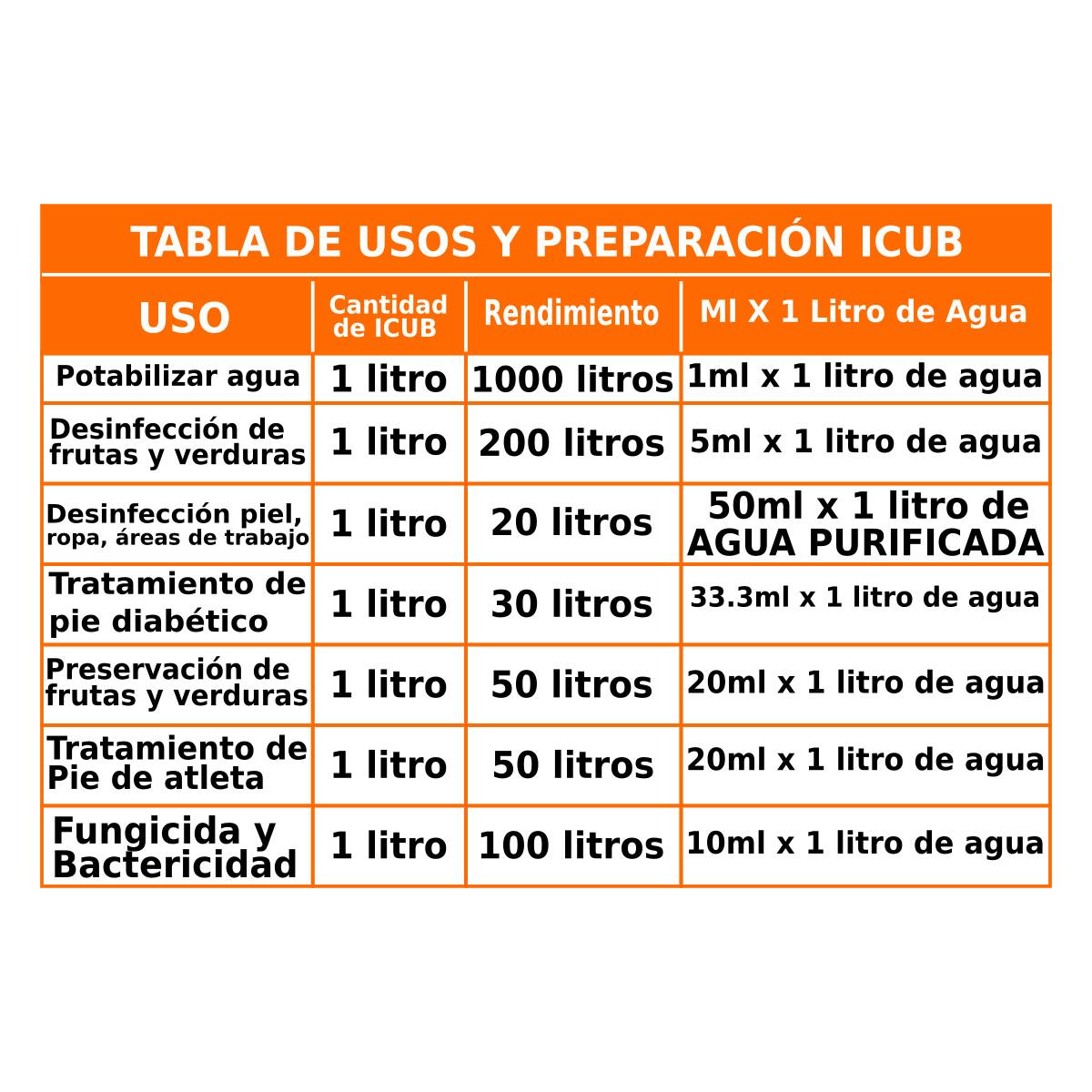 TABLA DE USOS Y PREPARACIÓN ICUB

| USO | Cantidad de ICUB | Rendimiento | Ml X 1 Litro de Agua |
|---|---|---|---|
| Potabilizar agua | 1 litro | 1000 litros | 1ml x 1 litro de agua |
| Desinfección de frutas y verduras | 1 litro | 200 litros | 5ml x 1 litro de agua |
| Desinfección piel, ropa, áreas de trabajo | 1 litro | 20 litros | 50ml x 1 litro de AGUA PURIFICADA |
| Tratamiento de pie diabético | 1 litro | 30 litros | 33.3ml x 1 litro de agua |
| Preservación de frutas y verduras | 1 litro | 50 litros | 20ml x 1 litro de agua |
| Tratamiento de Pie de atleta | 1 litro | 50 litros | 20ml x 1 litro de agua |
| Fungicida y Bactericidad | 1 litro | 100 litros | 10ml x 1 litro de agua |