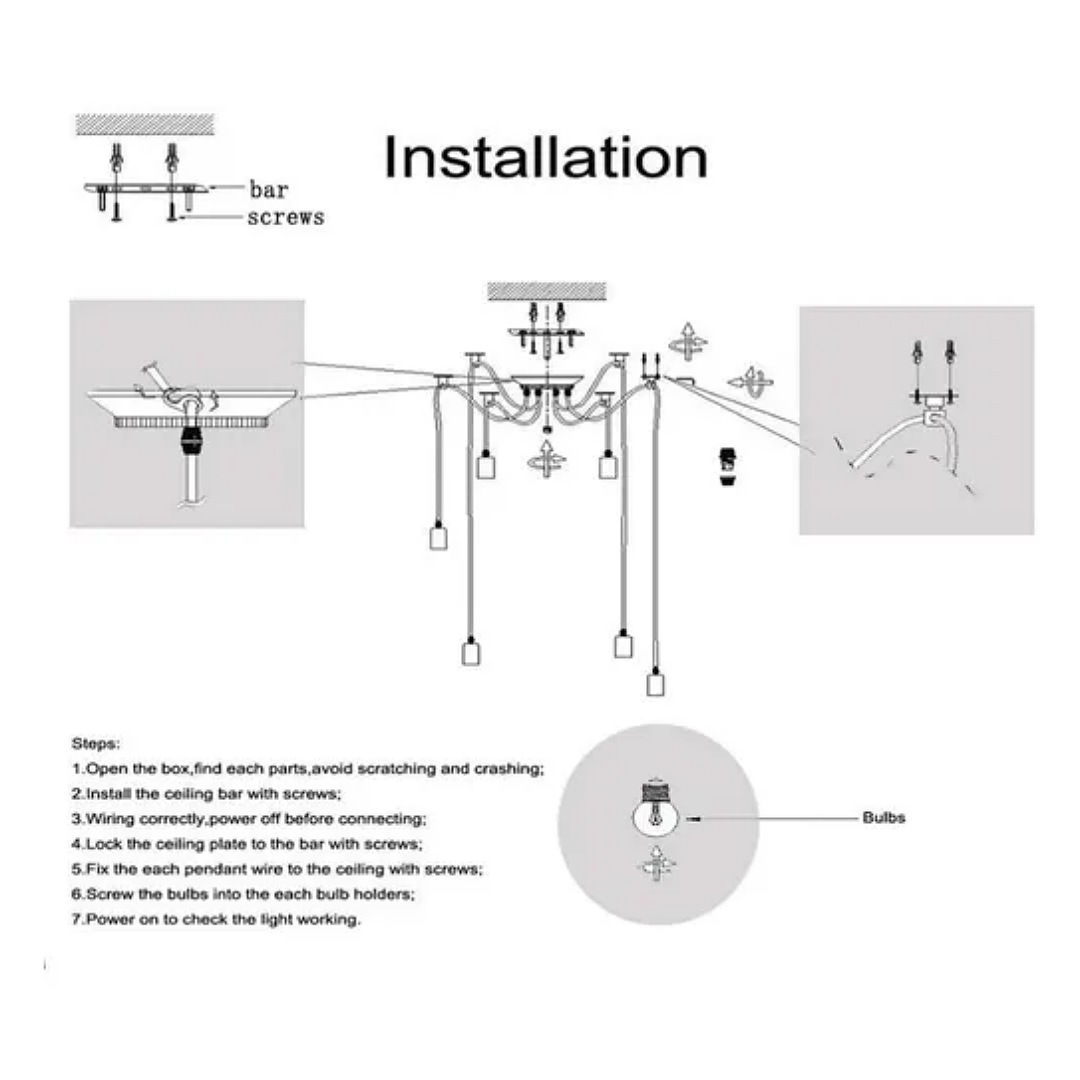 bar
screws

Installation

Steps:
1.Open the box,find each parts,avoid scratching and crashing;
2.Install the ceiling bar with screws;
3.Wiring correctly,power off before connecting;
4.Lock the ceiling plate to the bar with screws;
5.Fix the each pendant wire to the ceiling with screws;
6.Screw the bulbs into the each bulb holders;
7.Power on to check the light working.

Bulbs