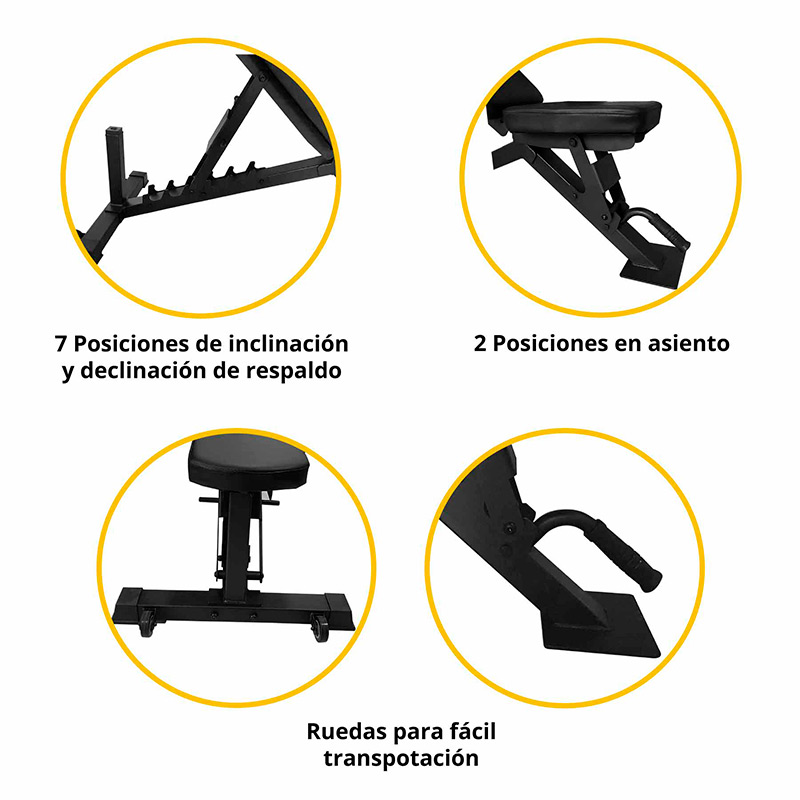 7 Posiciones de inclinación y declinación de respaldo

2 Posiciones en asiento

Ruedas para fácil transpotación