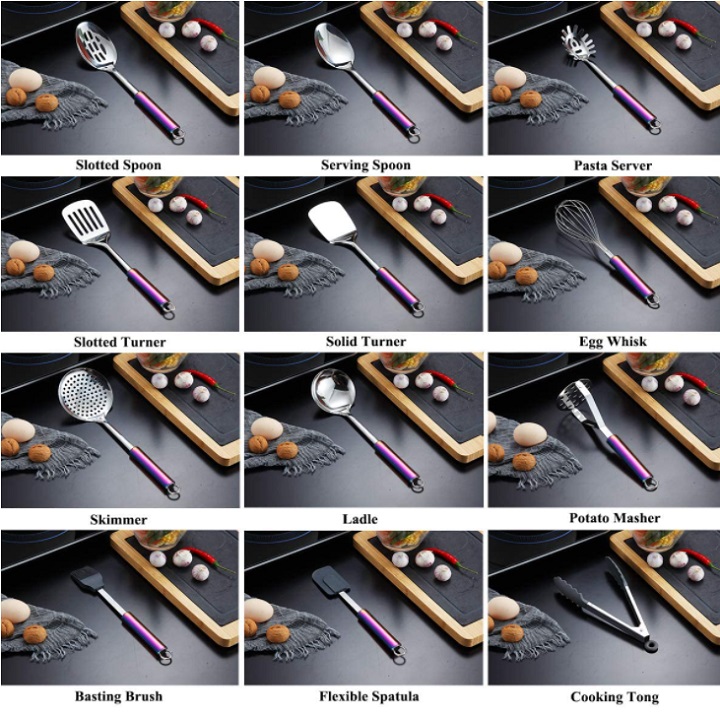 Slotted Spoon

Serving Spoon

Pasta Server

Slotted Turner

Solid Turner

Egg Whisk

Skimmer

Ladle

Potato Masher

Basting Brush

Flexible Spatula

Cooking Tong