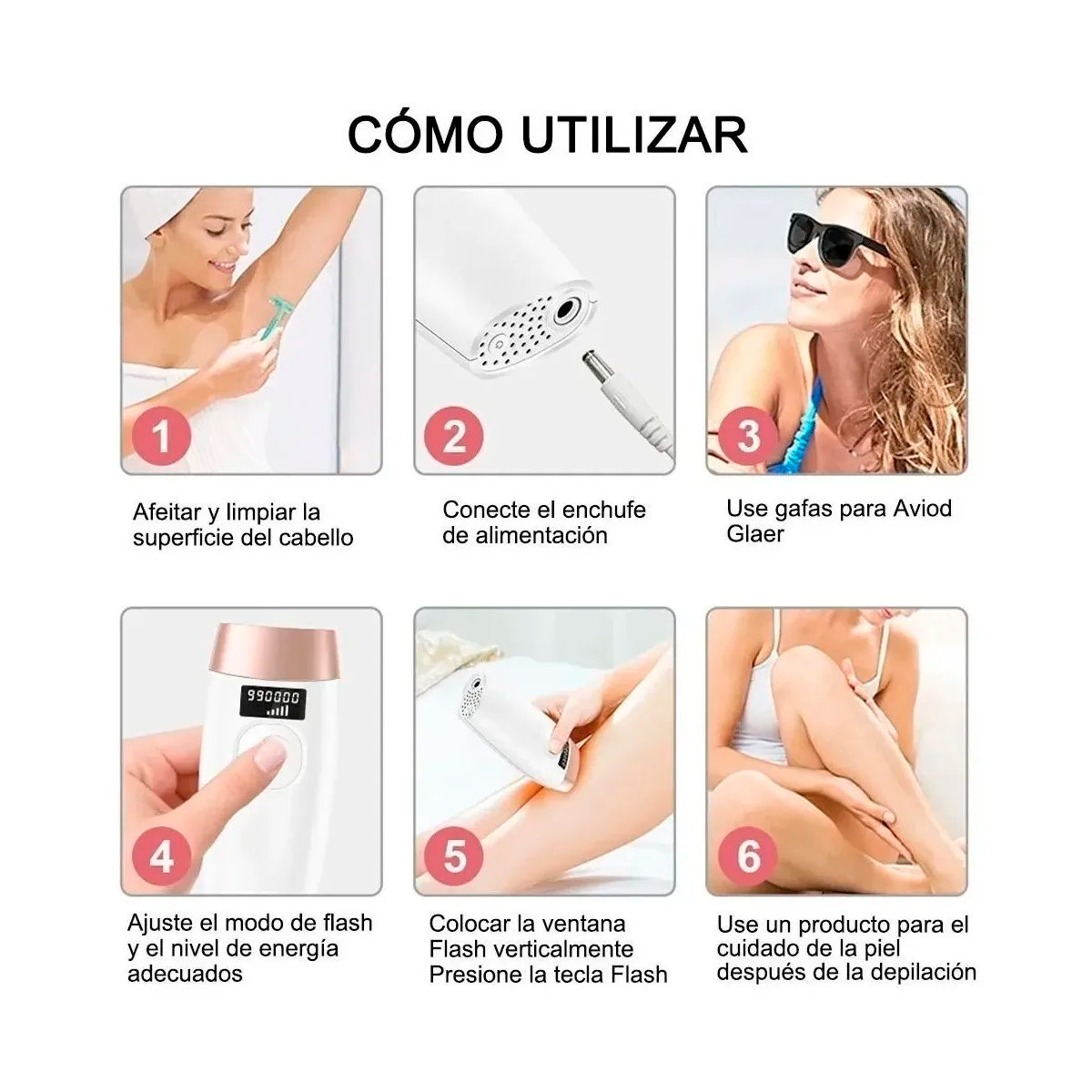 CÓMO UTILIZAR

1

Afeitar y limpiar la superficie del cabello

2

Conecte el enchufe de alimentación

3

Use gafas para Aviod Glaer

990000

4

Ajuste el modo de flash y el nivel de energía adecuados

5

Colocar la ventana Flash verticalmente Presione la tecla Flash

6

Use un producto para el cuidado de la piel después de la depilación